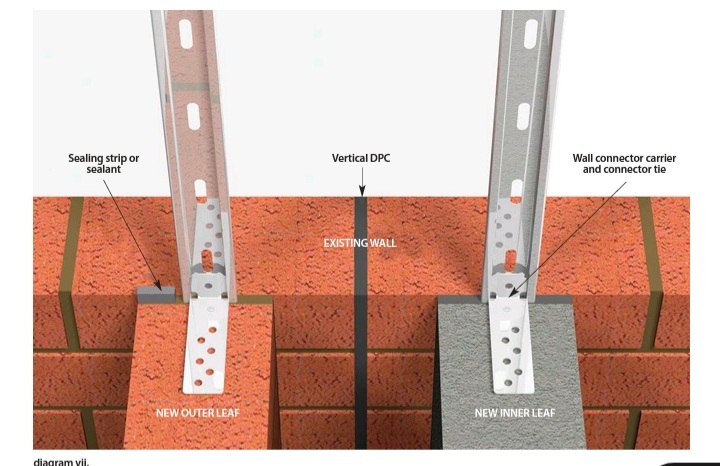 Sealing strip or sealant

Vertical DPC

Wall connector carrier and connector tie

EXISTING WALL

NEW OUTER LEAF

NEW INNER LEAF

diagram vii.