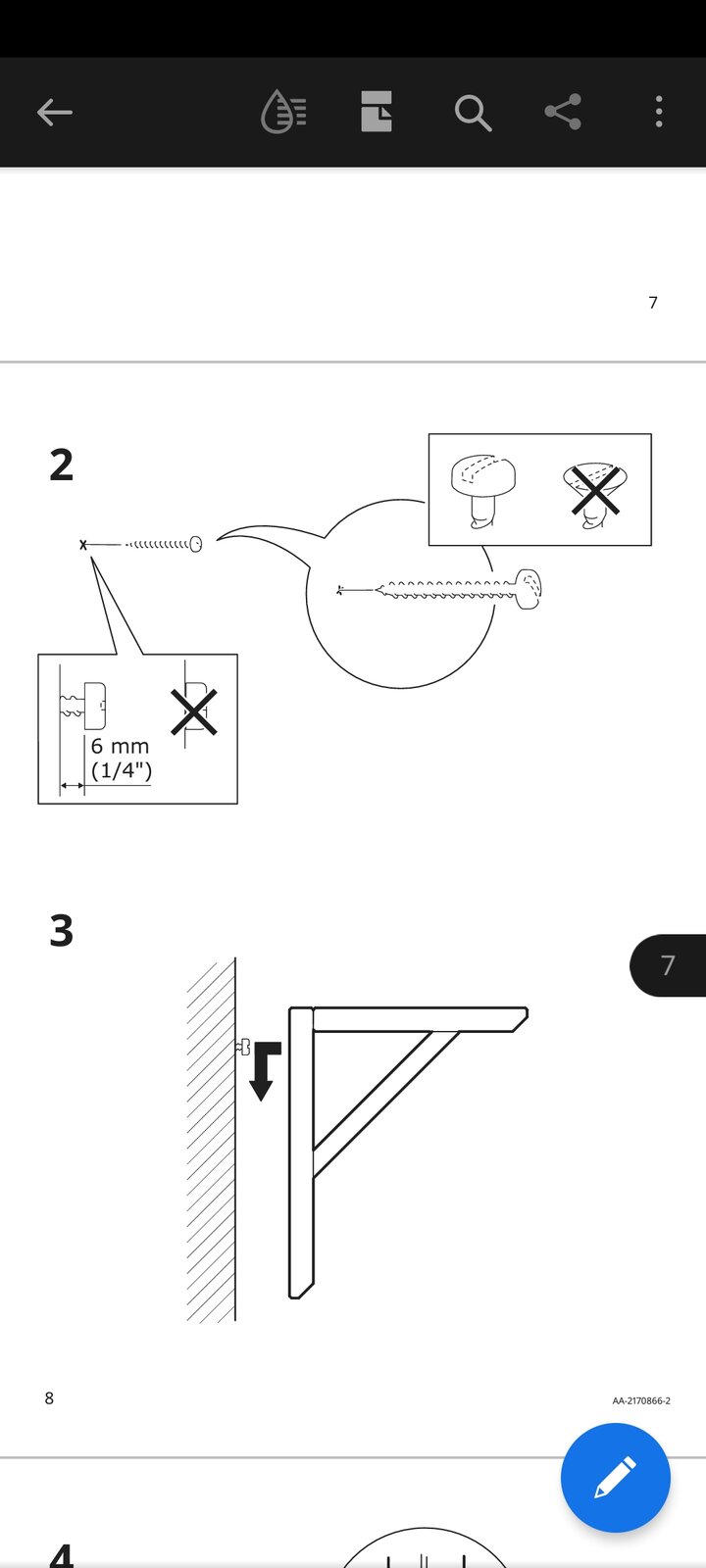 7

2

6 mm
(1/4")

3

7

8

AA-2170866-2

4