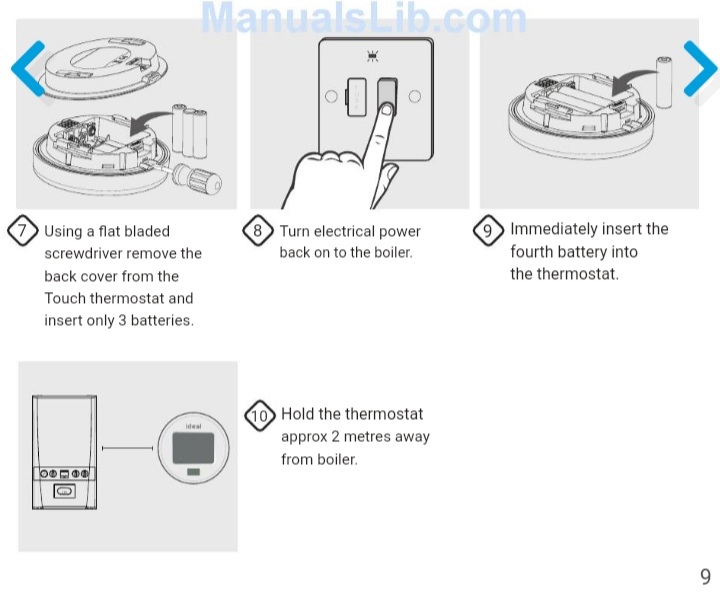 ManualsLib.com

7 Using a flat bladed screwdriver remove the back cover from the Touch thermostat and insert only 3 batteries.

8 Turn electrical power back on to the boiler.

9 Immediately insert the fourth battery into the thermostat.

ideal

10 Hold the thermostat approx 2 metres away from boiler.

9