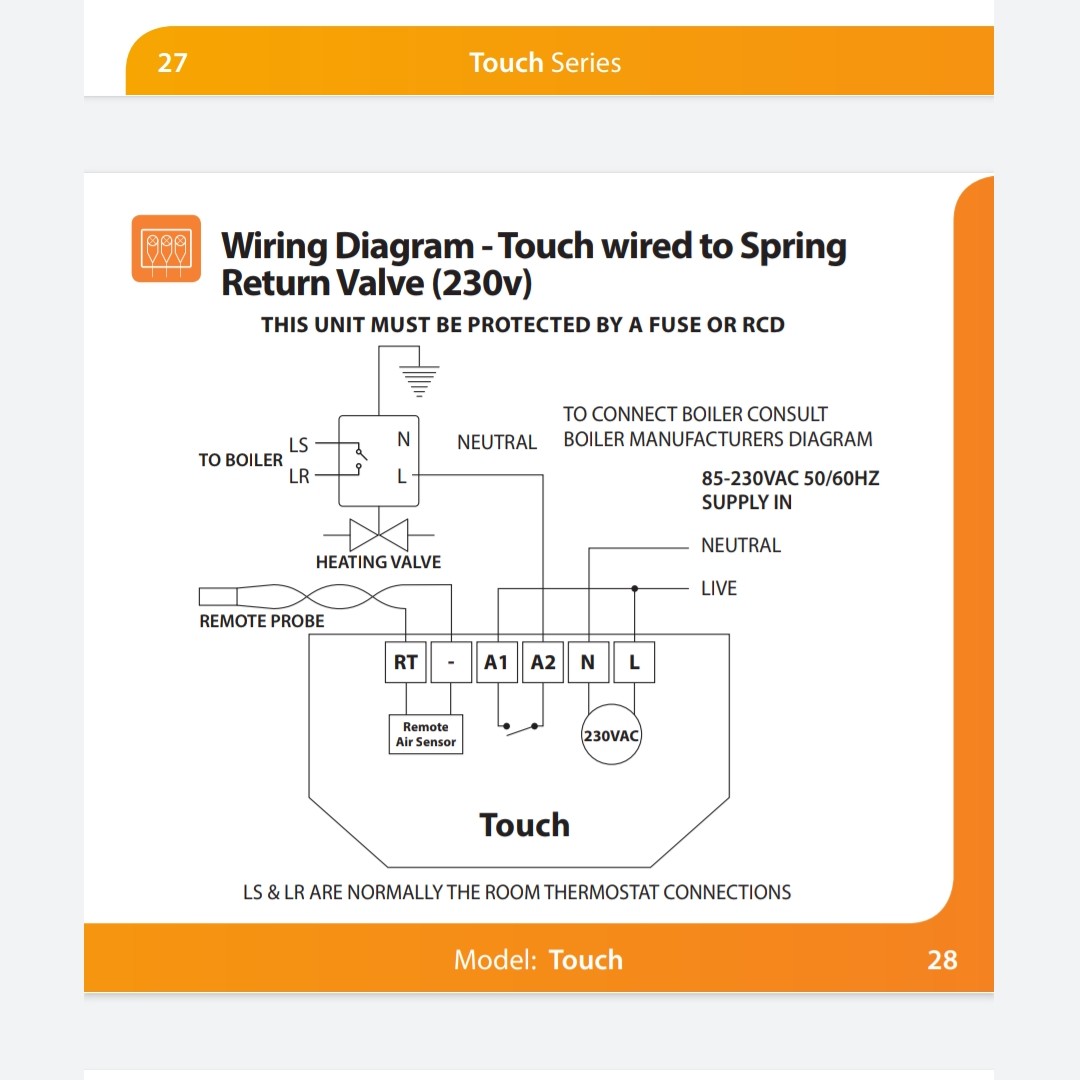 27 Touch Series

Wiring Diagram - Touch wired to Spring Return Valve (230v)

THIS UNIT MUST BE PROTECTED BY A FUSE OR RCD

TO BOILER
LS
LR
N
L
NEUTRAL

TO CONNECT BOILER CONSULT BOILER MANUFACTURERS DIAGRAM

85-230VAC 50/60HZ SUPPLY IN

HEATING VALVE

NEUTRAL
LIVE

REMOTE PROBE

RT - A1 A2 N L

Remote Air Sensor

230VAC

Touch

LS & LR ARE NORMALLY THE ROOM THERMOSTAT CONNECTIONS

Model: Touch 28