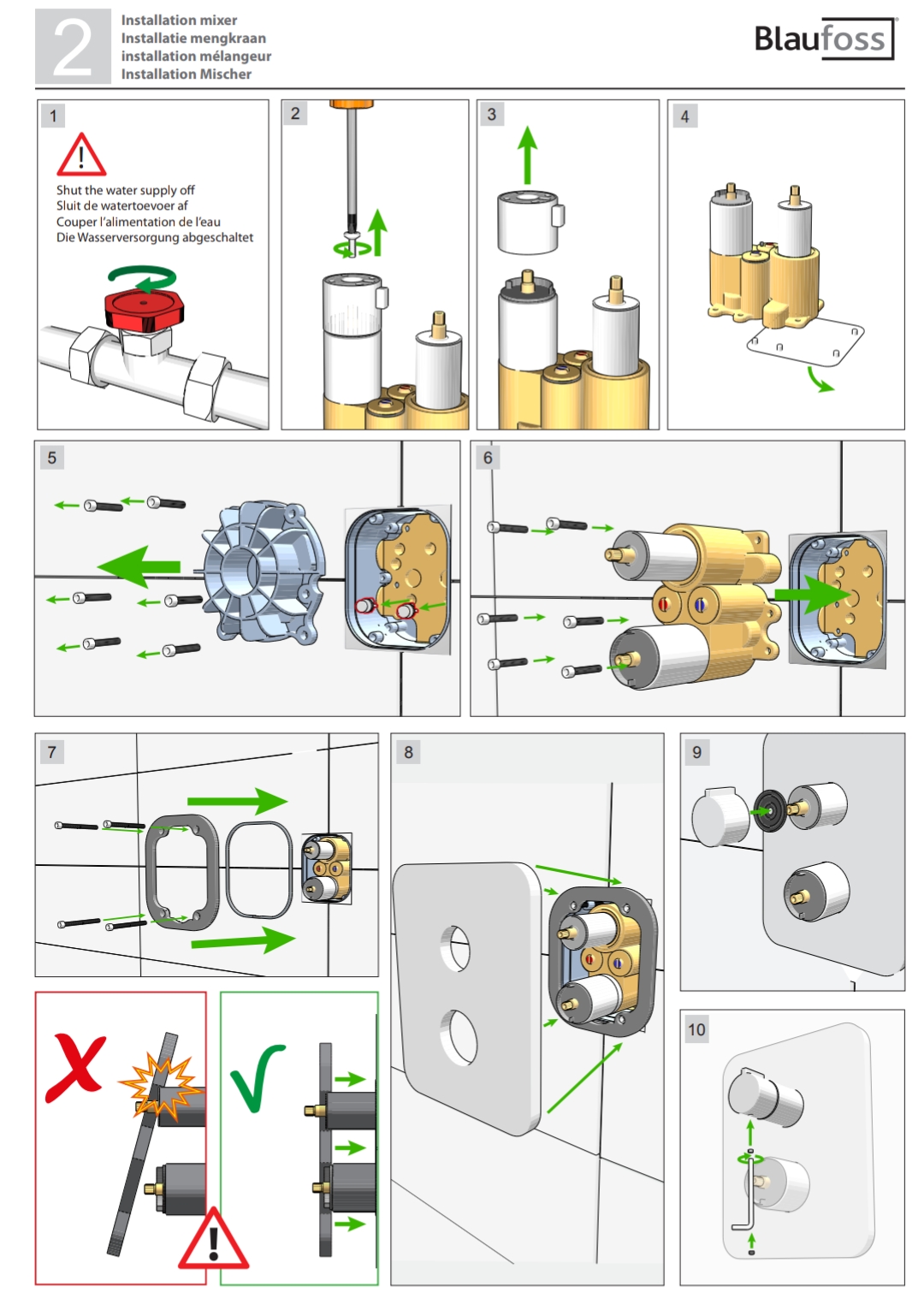 2

Installation mixer
Installatie mengkraan
installation mélangeur
Installation Mischer

Blaufoss

1

Shut the water supply off
Sluit de watertoevoer af
Couper l'alimentation de l'eau
Die Wasserversorgung abgeschaltet

2

3

4

5

6

7

8

9

10