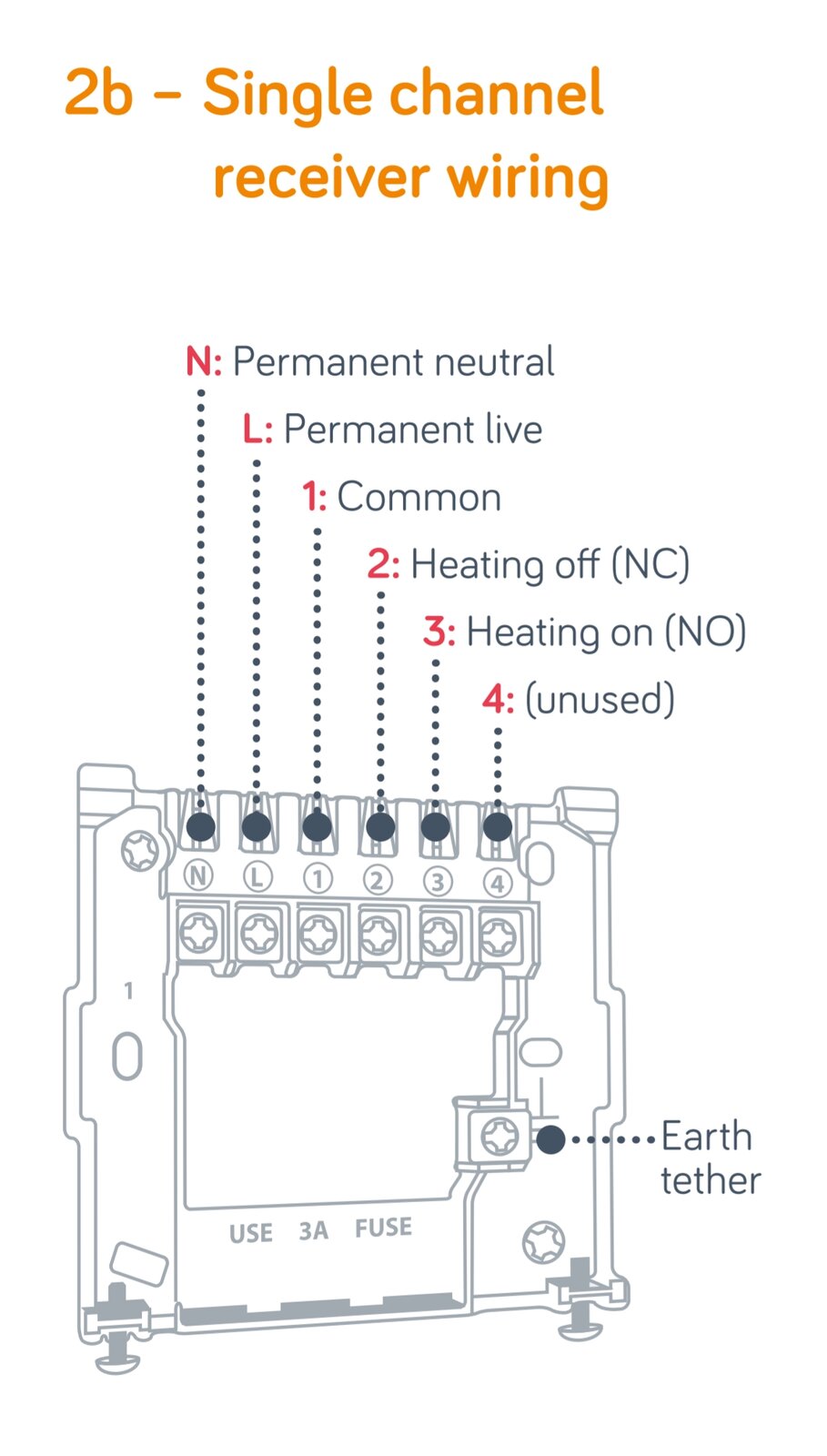 2b – Single channel receiver wiring

N: Permanent neutral

L: Permanent live

1: Common

2: Heating off (NC)

3: Heating on (NO)

4: (unused)

N L 1 2 3 4

1

Earth tether

USE 3A FUSE