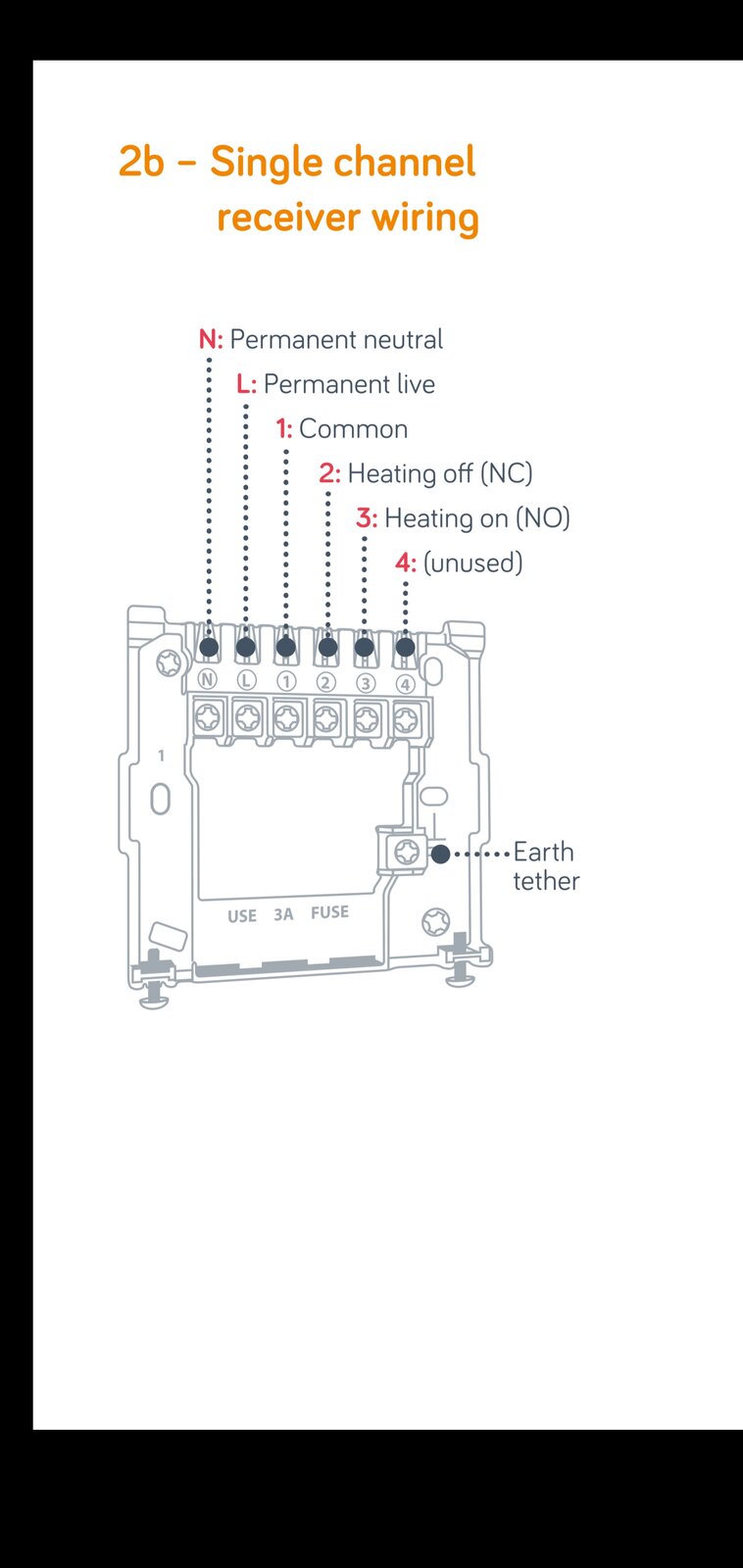 2b – Single channel receiver wiring

N: Permanent neutral
L: Permanent live
1: Common
2: Heating off (NC)
3: Heating on (NO)
4: (unused)

N L 1 2 3 4

1

Earth tether

USE 3A FUSE