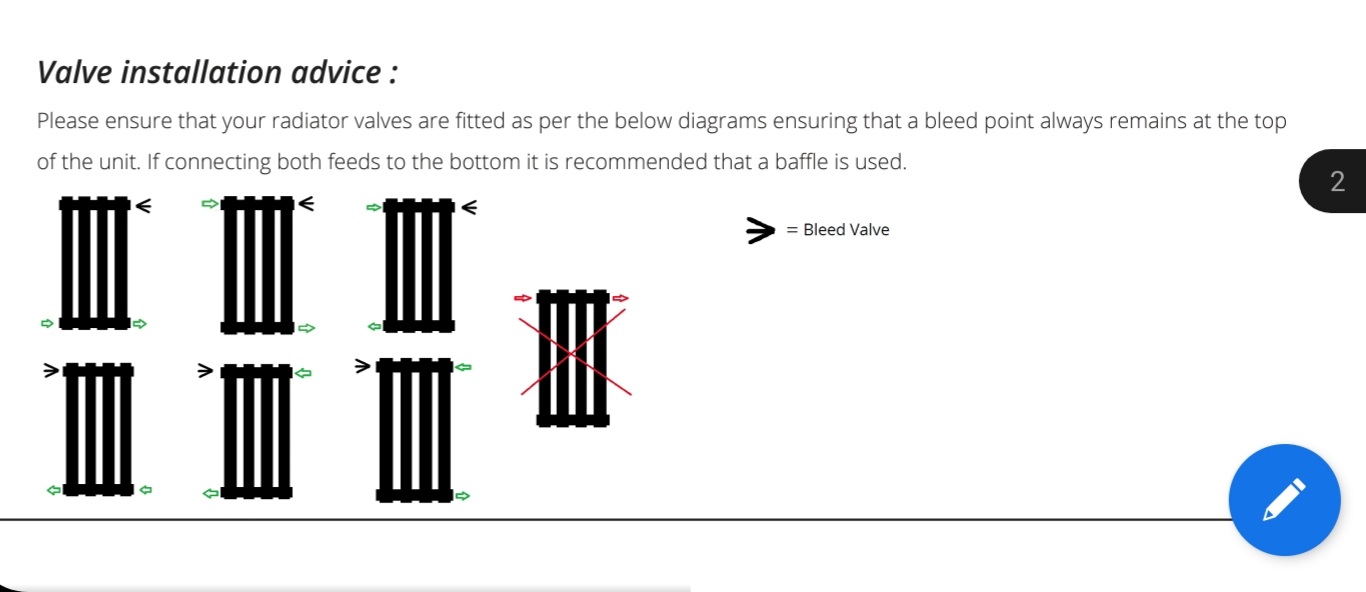 Valve installation advice :

Please ensure that your radiator valves are fitted as per the below diagrams ensuring that a bleed point always remains at the top of the unit. If connecting both feeds to the bottom it is recommended that a baffle is used.

2

= Bleed Valve