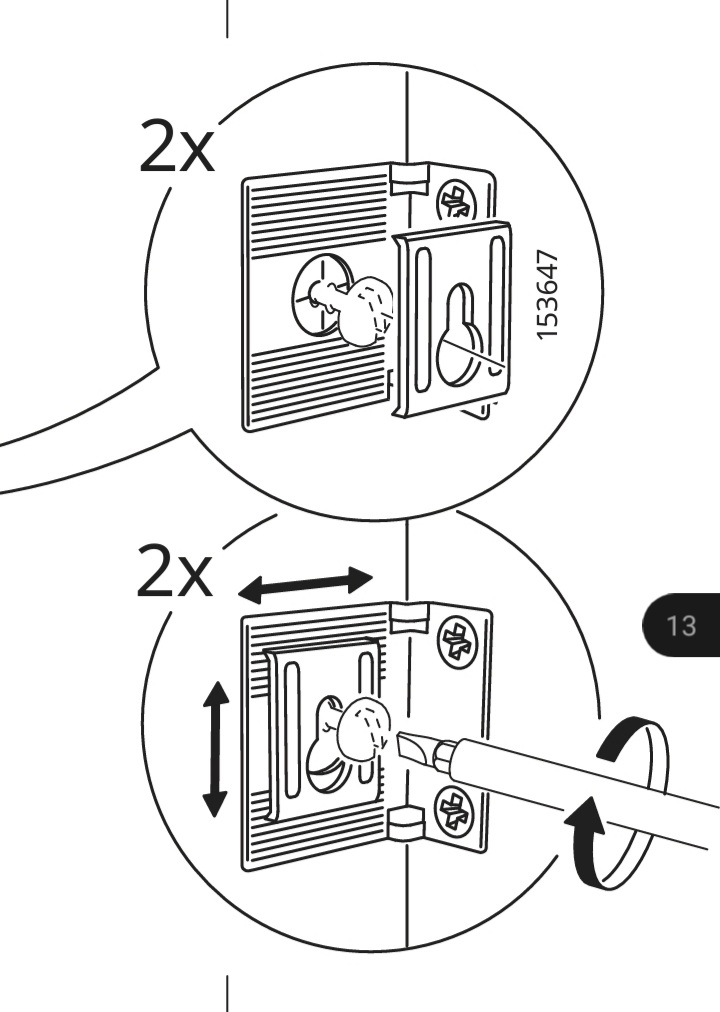 2x

153647

2x

13