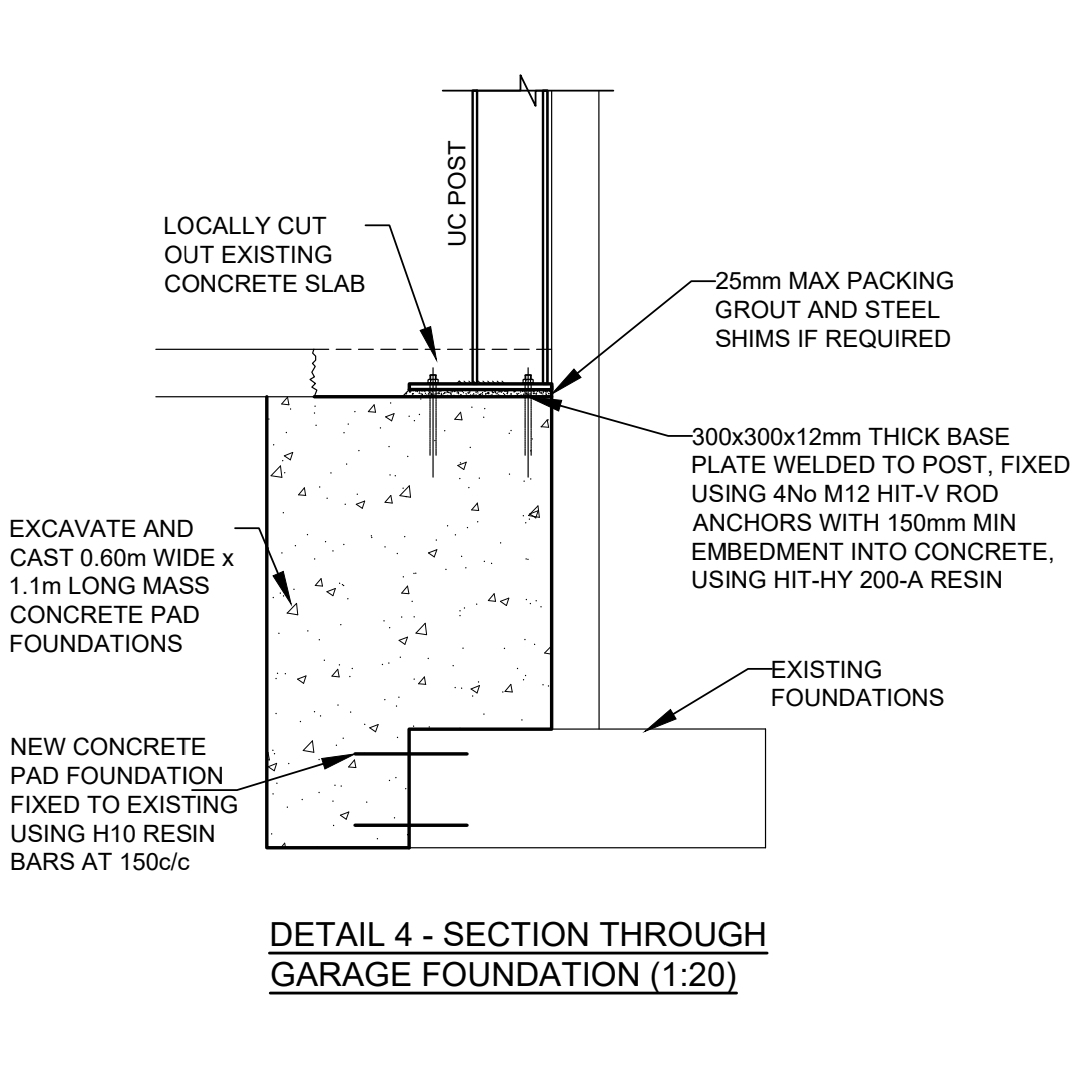 UC POST

LOCALLY CUT OUT EXISTING CONCRETE SLAB

25mm MAX PACKING GROUT AND STEEL SHIMS IF REQUIRED

300x300x12mm THICK BASE PLATE WELDED TO POST, FIXED USING 4No M12 HIT-V ROD ANCHORS WITH 150mm MIN EMBEDMENT INTO CONCRETE, USING HIT-HY 200-A RESIN

EXCAVATE AND CAST 0.60m WIDE x 1.1m LONG MASS CONCRETE PAD FOUNDATIONS

EXISTING FOUNDATIONS

NEW CONCRETE PAD FOUNDATION FIXED TO EXISTING USING H10 RESIN BARS AT 150c/c

DETAIL 4 - SECTION THROUGH GARAGE FOUNDATION (1:20)