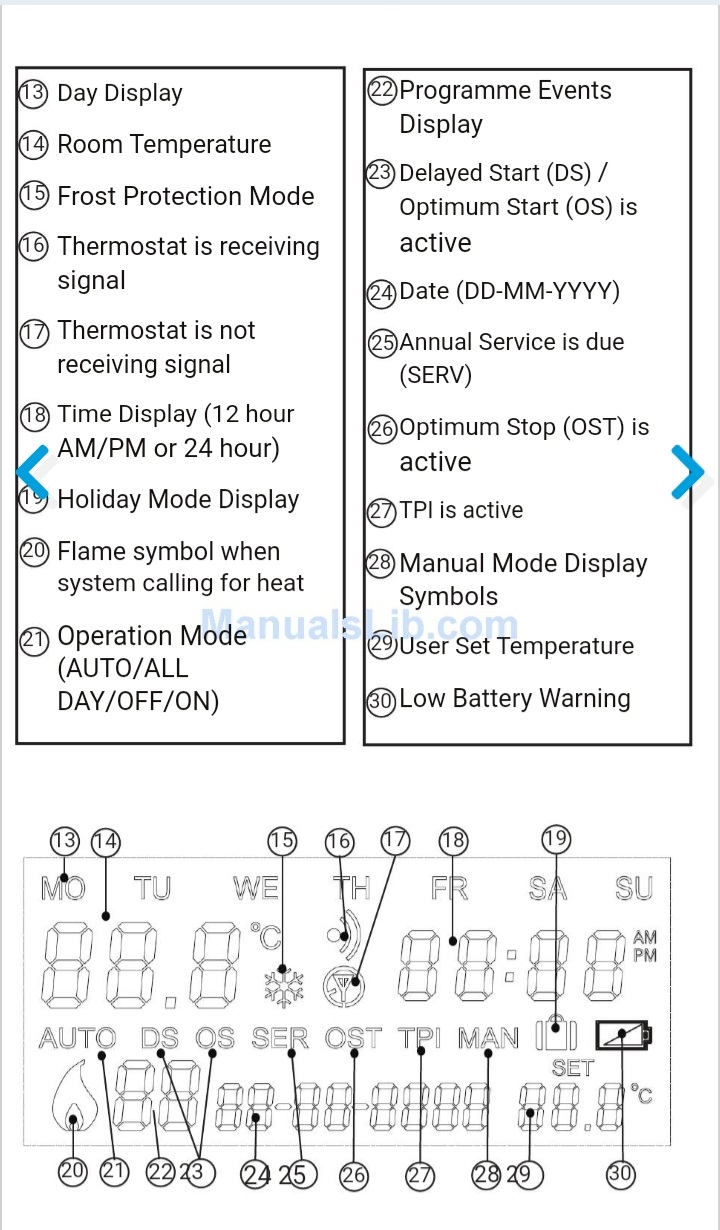 ⑬ Day Display

⑭ Room Temperature

⑮ Frost Protection Mode

⑯ Thermostat is receiving signal

⑰ Thermostat is not receiving signal

⑱ Time Display (12 hour AM/PM or 24 hour)

⑲ Holiday Mode Display

⑳ Flame symbol when system calling for heat

㉑ Operation Mode (AUTO/ALL DAY/OFF/ON)

㉒ Programme Events Display

㉓ Delayed Start (DS) / Optimum Start (OS) is active

㉔ Date (DD-MM-YYYY)

㉕ Annual Service is due (SERV)

㉖ Optimum Stop (OST) is active

㉗ TPI is active

㉘ Manual Mode Display Symbols

㉙ User Set Temperature

㉚ Low Battery Warning

ManualsLib.com

13 14 15 16 17 18 19

MO TU WE TH FR SA SU

88.8 °C 88:88 AM PM

AUTO DS OS SER OST TPI MAN SET

88 88-88-8888 88.8 °C

20 21 22 23 24 25 26 27 28 29 30