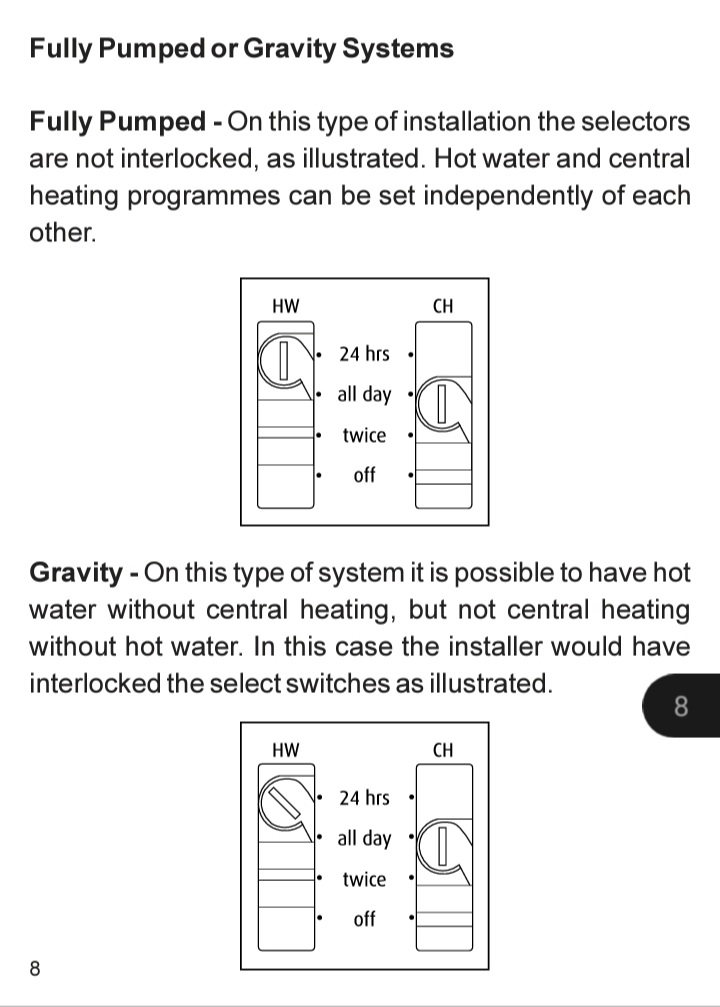 Fully Pumped or Gravity Systems

Fully Pumped - On this type of installation the selectors are not interlocked, as illustrated. Hot water and central heating programmes can be set independently of each other.

HW CH
24 hrs
all day
twice
off

Gravity - On this type of system it is possible to have hot water without central heating, but not central heating without hot water. In this case the installer would have interlocked the select switches as illustrated.

8

HW CH
24 hrs
all day
twice
off

8