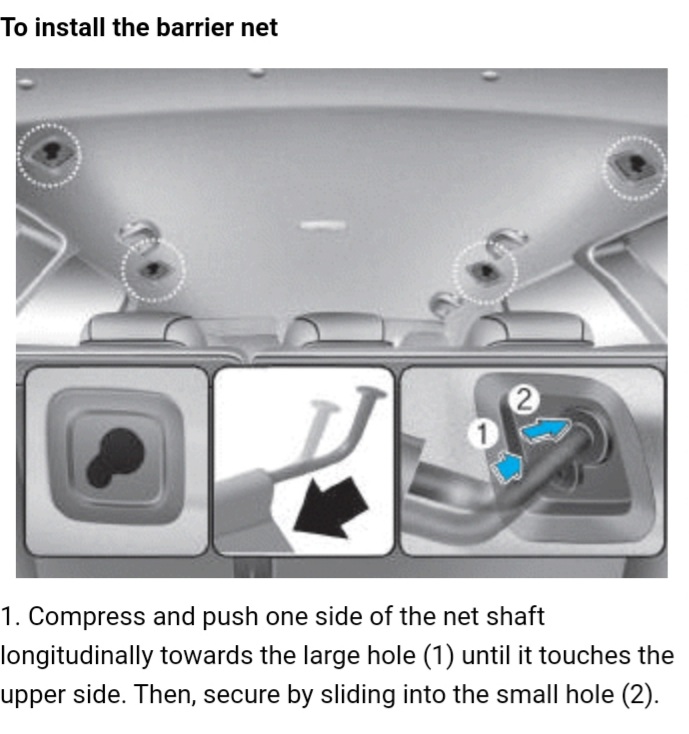 To install the barrier net

2

1

1. Compress and push one side of the net shaft longitudinally towards the large hole (1) until it touches the upper side. Then, secure by sliding into the small hole (2).