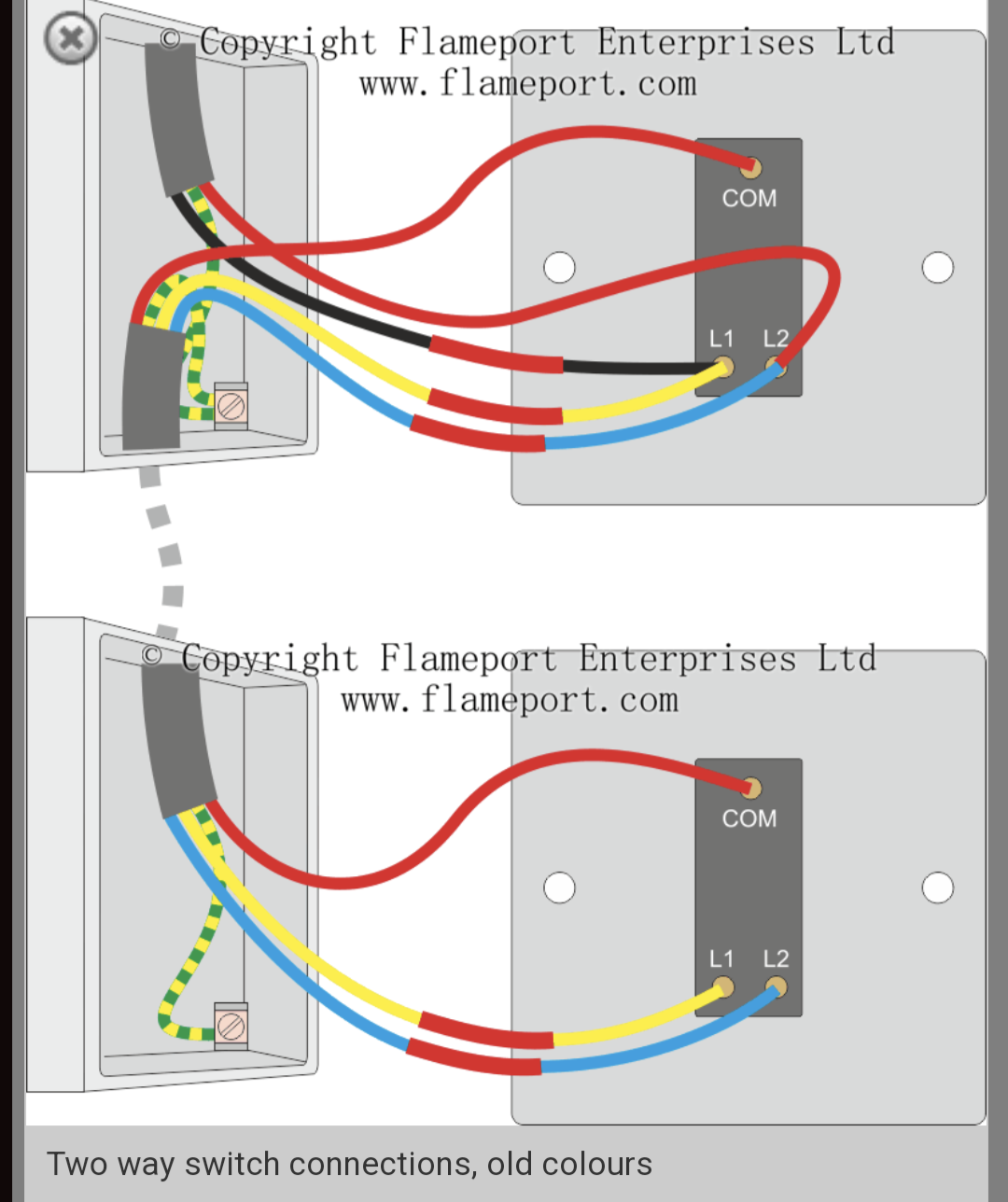 © Copyright Flameport Enterprises Ltd
www.flameport.com

COM

L1 L2

© Copyright Flameport Enterprises Ltd
www.flameport.com

COM

L1 L2

Two way switch connections, old colours