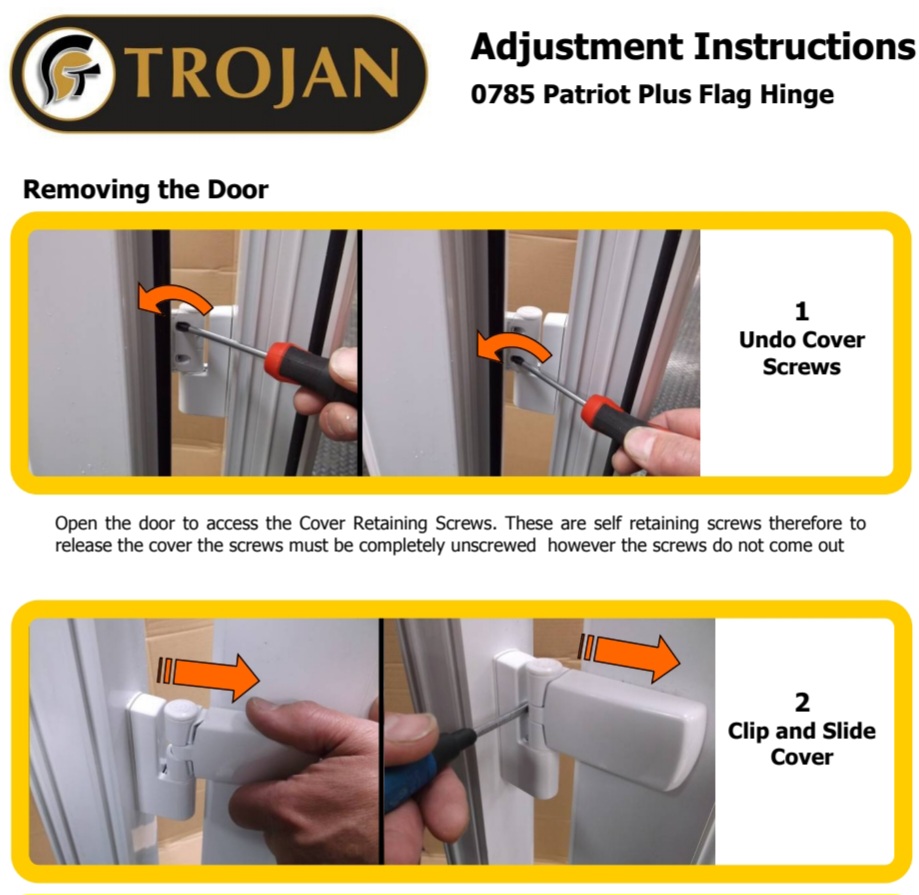 TROJAN

Adjustment Instructions
0785 Patriot Plus Flag Hinge

Removing the Door

1
Undo Cover Screws

Open the door to access the Cover Retaining Screws. These are self retaining screws therefore to release the cover the screws must be completely unscrewed however the screws do not come out

2
Clip and Slide Cover