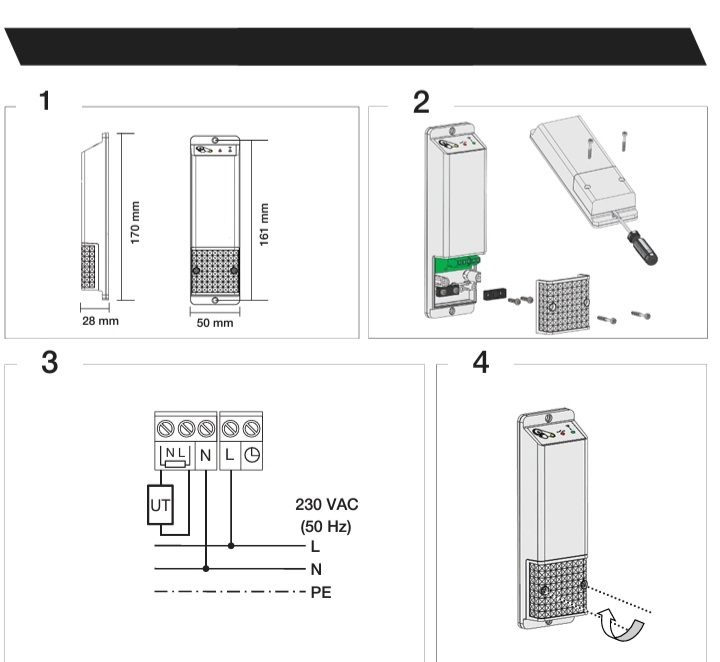 1

170 mm

161 mm

28 mm

50 mm

2

3

N L

N

L

UT

230 VAC
(50 Hz)

L

N

PE

4