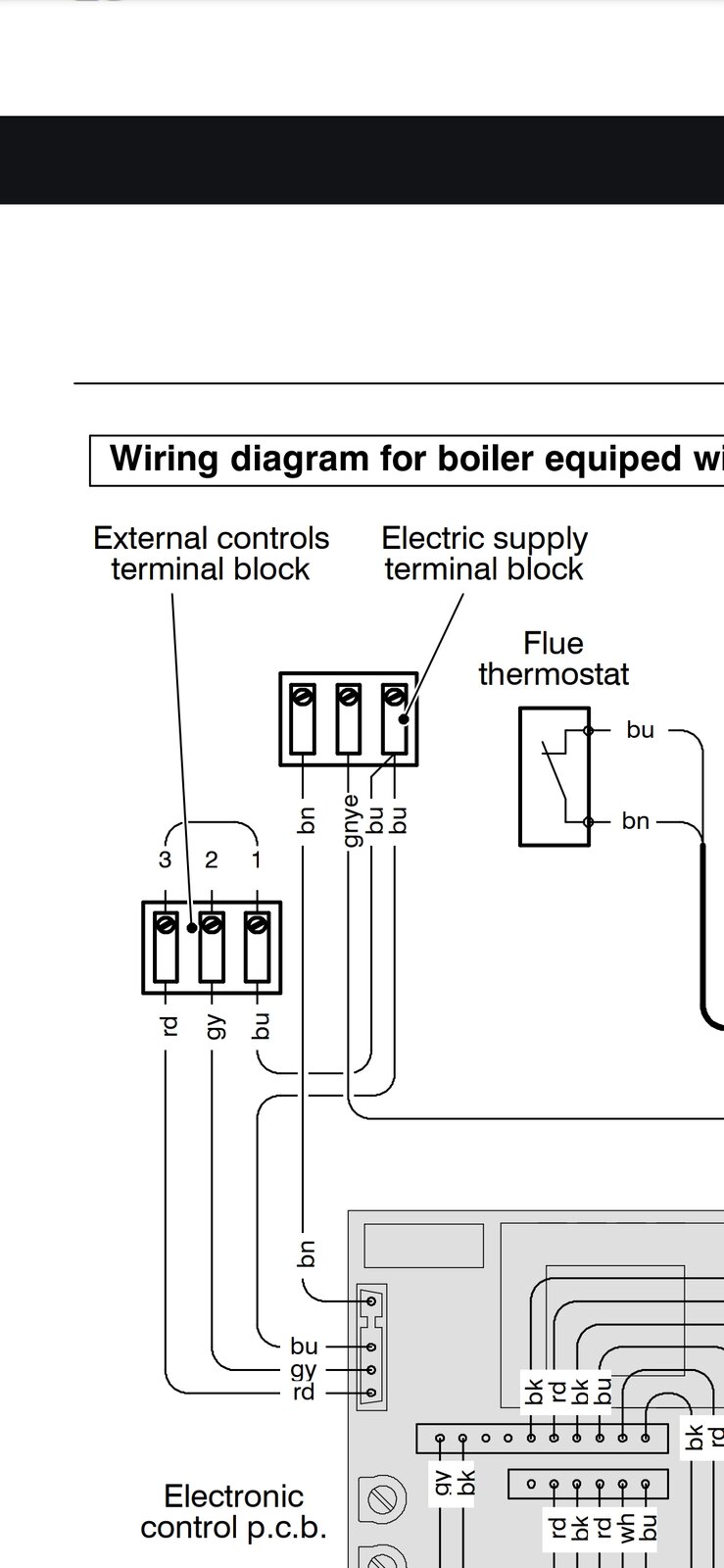 Wiring diagram for boiler equiped wi

External controls terminal block

Electric supply terminal block

Flue thermostat

bu
bn

bn
gnye
bu
bu

3 2 1

rd
gy
bu

bn

bu
gy
rd

bk
rd
bk
bu

bk
rd

gy
bk

rd
bk
rd
wh
bu

Electronic control p.c.b.