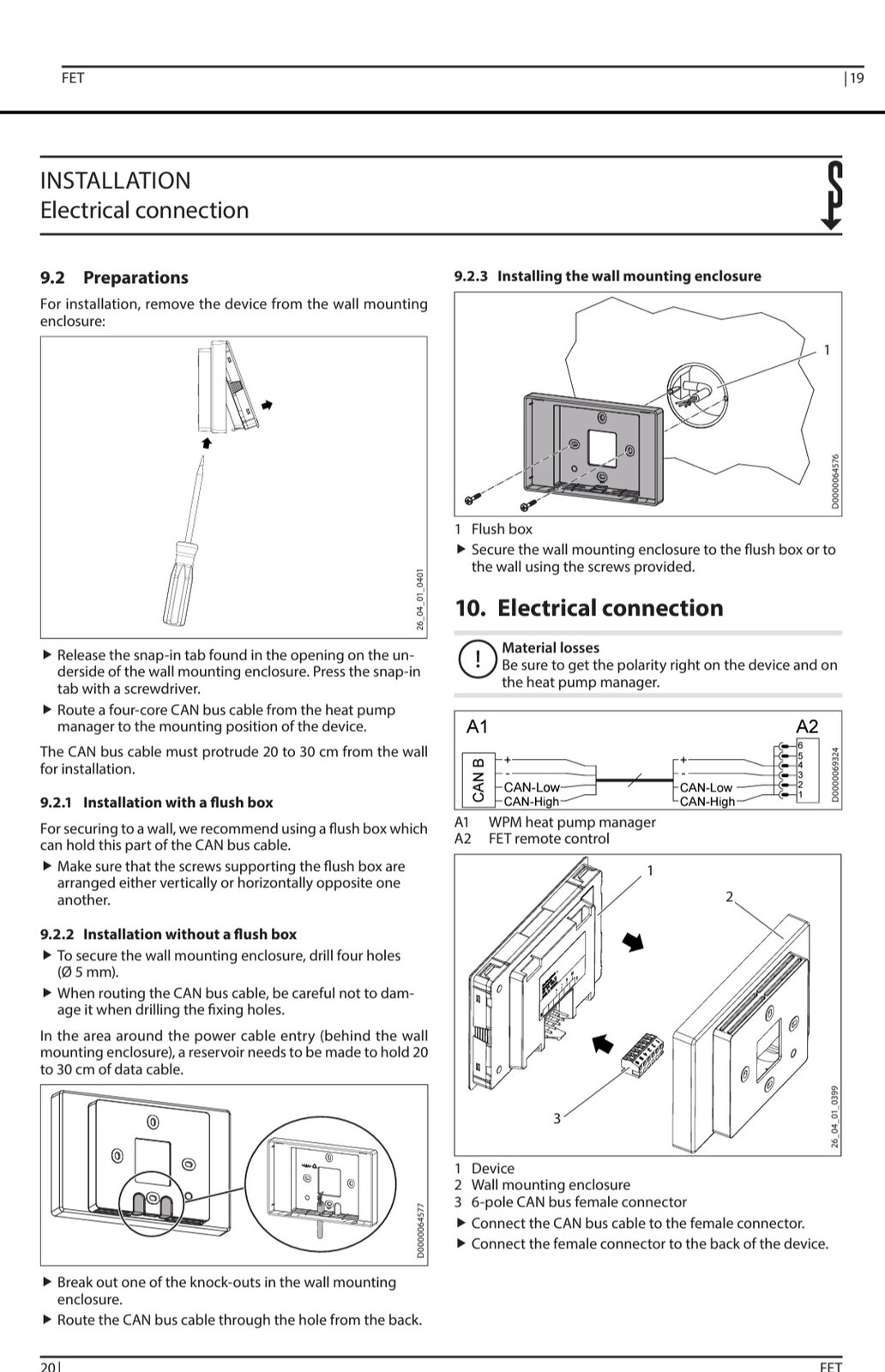 FET

| 19

INSTALLATION
Electrical connection

9.2 Preparations

For installation, remove the device from the wall mounting enclosure:

26_04_01_0401

▶ Release the snap-in tab found in the opening on the underside of the wall mounting enclosure. Press the snap-in tab with a screwdriver.

▶ Route a four-core CAN bus cable from the heat pump manager to the mounting position of the device.

The CAN bus cable must protrude 20 to 30 cm from the wall for installation.

9.2.1 Installation with a flush box

For securing to a wall, we recommend using a flush box which can hold this part of the CAN bus cable.

▶ Make sure that the screws supporting the flush box are arranged either vertically or horizontally opposite one another.

9.2.2 Installation without a flush box

▶ To secure the wall mounting enclosure, drill four holes (Ø 5 mm).

▶ When routing the CAN bus cable, be careful not to damage it when drilling the fixing holes.

In the area around the power cable entry (behind the wall mounting enclosure), a reservoir needs to be made to hold 20 to 30 cm of data cable.

D0000064577

▶ Break out one of the knock-outs in the wall mounting enclosure.

▶ Route the CAN bus cable through the hole from the back.

9.2.3 Installing the wall mounting enclosure

1

D0000064576

1 Flush box

▶ Secure the wall mounting enclosure to the flush box or to the wall using the screws provided.

10. Electrical connection

!
Material losses
Be sure to get the polarity right on the device and on the heat pump manager.

A1

A2

CAN B

+
-
CAN-Low
CAN-High

+
-
CAN-Low
CAN-High

6
5
4
3
2
1

D0000069324

A1 WPM heat pump manager
A2 FET remote control

1

2

3

26_04_01_0399

1 Device
2 Wall mounting enclosure
3 6-pole CAN bus female connector

▶ Connect the CAN bus cable to the female connector.

▶ Connect the female connector to the back of the device.

20 |

FET