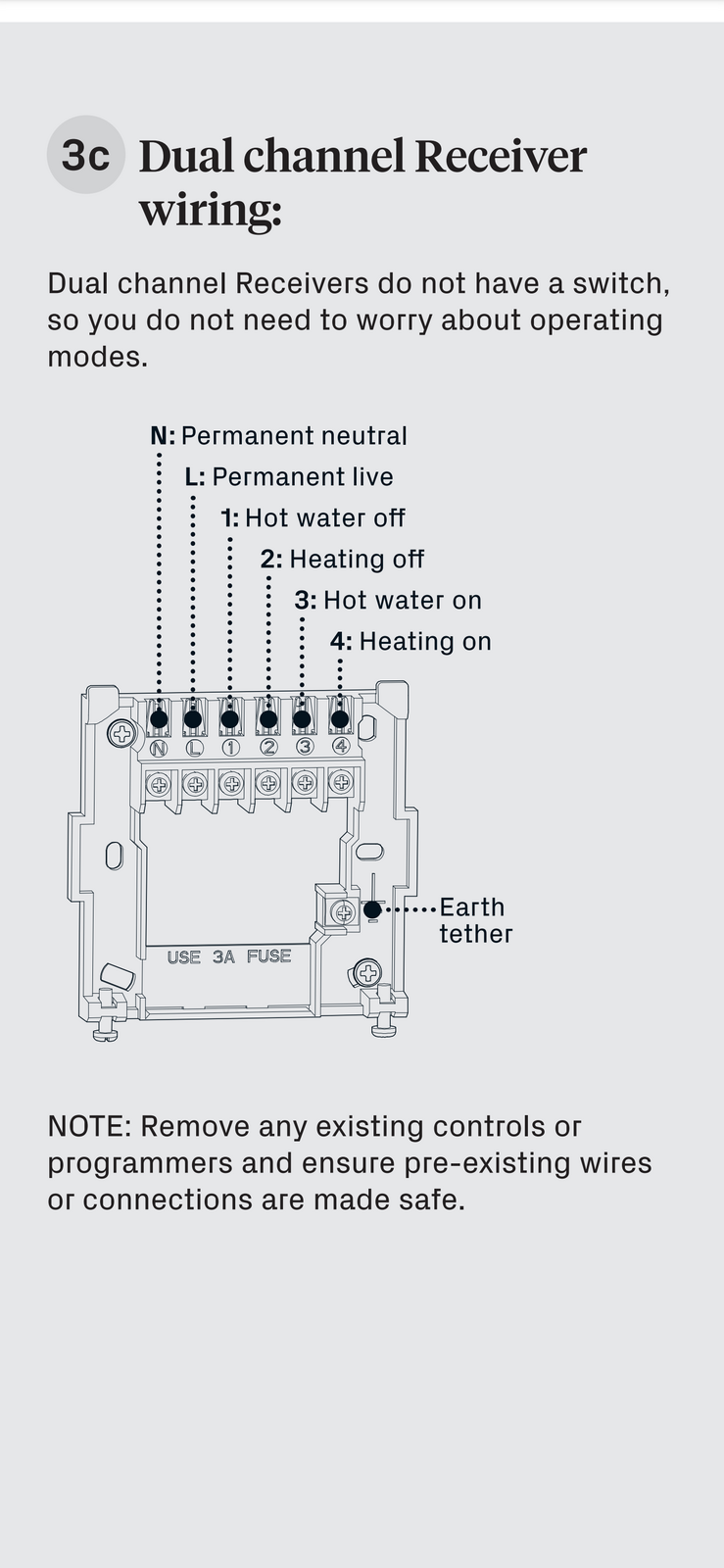 3c Dual channel Receiver wiring:

Dual channel Receivers do not have a switch, so you do not need to worry about operating modes.

N: Permanent neutral
L: Permanent live
1: Hot water off
2: Heating off
3: Hot water on
4: Heating on

N L 1 2 3 4

Earth tether

USE 3A FUSE

NOTE: Remove any existing controls or programmers and ensure pre-existing wires or connections are made safe.