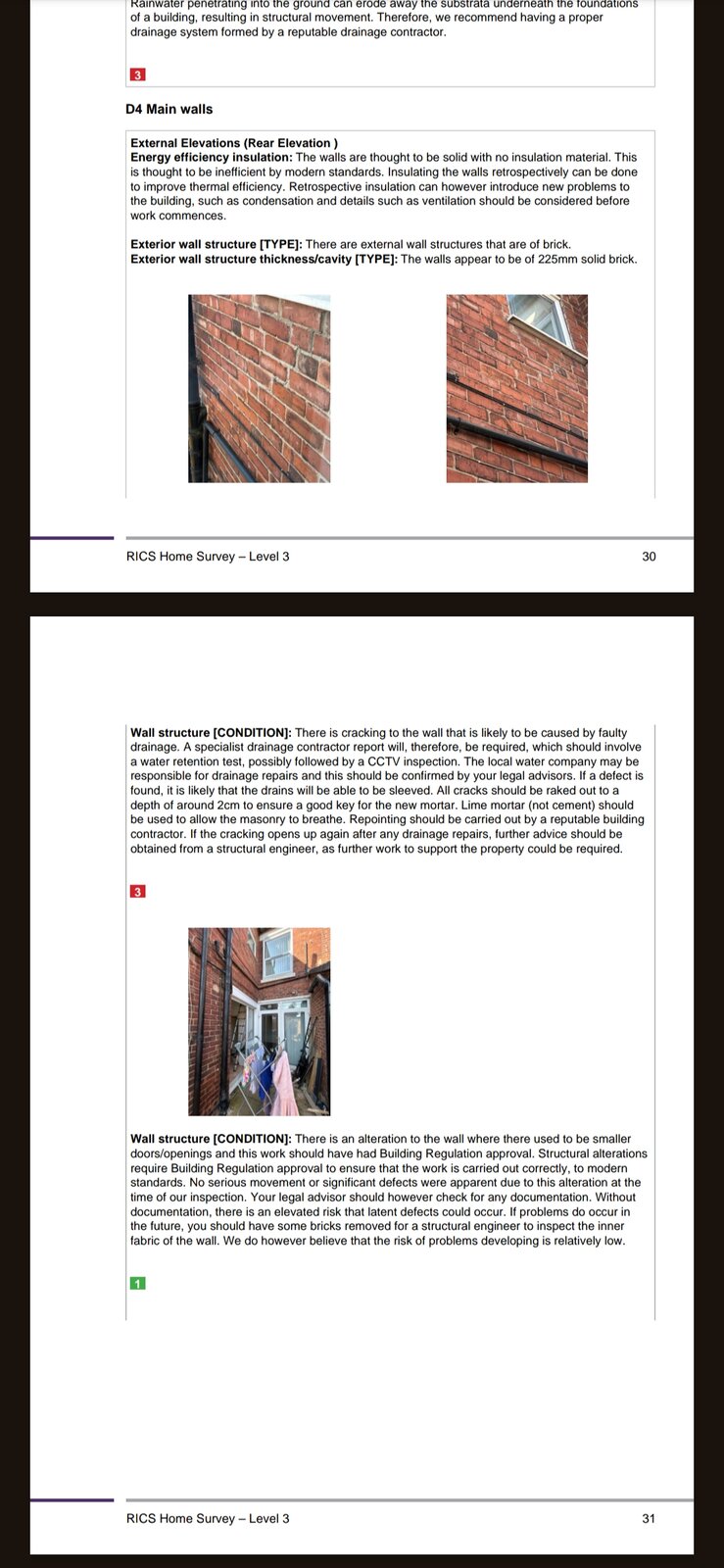 Rainwater penetrating into the ground can erode away the substrata underneath the foundations of a building, resulting in structural movement. Therefore, we recommend having a proper drainage system formed by a reputable drainage contractor.

3

D4 Main walls

External Elevations (Rear Elevation )
Energy efficiency insulation: The walls are thought to be solid with no insulation material. This is thought to be inefficient by modern standards. Insulating the walls retrospectively can be done to improve thermal efficiency. Retrospective insulation can however introduce new problems to the building, such as condensation and details such as ventilation should be considered before work commences.

Exterior wall structure [TYPE]: There are external wall structures that are of brick.
Exterior wall structure thickness/cavity [TYPE]: The walls appear to be of 225mm solid brick.

RICS Home Survey – Level 3 30

Wall structure [CONDITION]: There is cracking to the wall that is likely to be caused by faulty drainage. A specialist drainage contractor report will, therefore, be required, which should involve a water retention test, possibly followed by a CCTV inspection. The local water company may be responsible for drainage repairs and this should be confirmed by your legal advisors. If a defect is found, it is likely that the drains will be able to be sleeved. All cracks should be raked out to a depth of around 2cm to ensure a good key for the new mortar. Lime mortar (not cement) should be used to allow the masonry to breathe. Repointing should be carried out by a reputable building contractor. If the cracking opens up again after any drainage repairs, further advice should be obtained from a structural engineer, as further work to support the property could be required.

3

Wall structure [CONDITION]: There is an alteration to the wall where there used to be smaller doors/openings and this work should have had Building Regulation approval. Structural alterations require Building Regulation approval to ensure that the work is carried out correctly, to modern standards. No serious movement or significant defects were apparent due to this alteration at the time of our inspection. Your legal advisor should however check for any documentation. Without documentation, there is an elevated risk that latent defects could occur. If problems do occur in the future, you should have some bricks removed for a structural engineer to inspect the inner fabric of the wall. We do however believe that the risk of problems developing is relatively low.

1

RICS Home Survey – Level 3 31