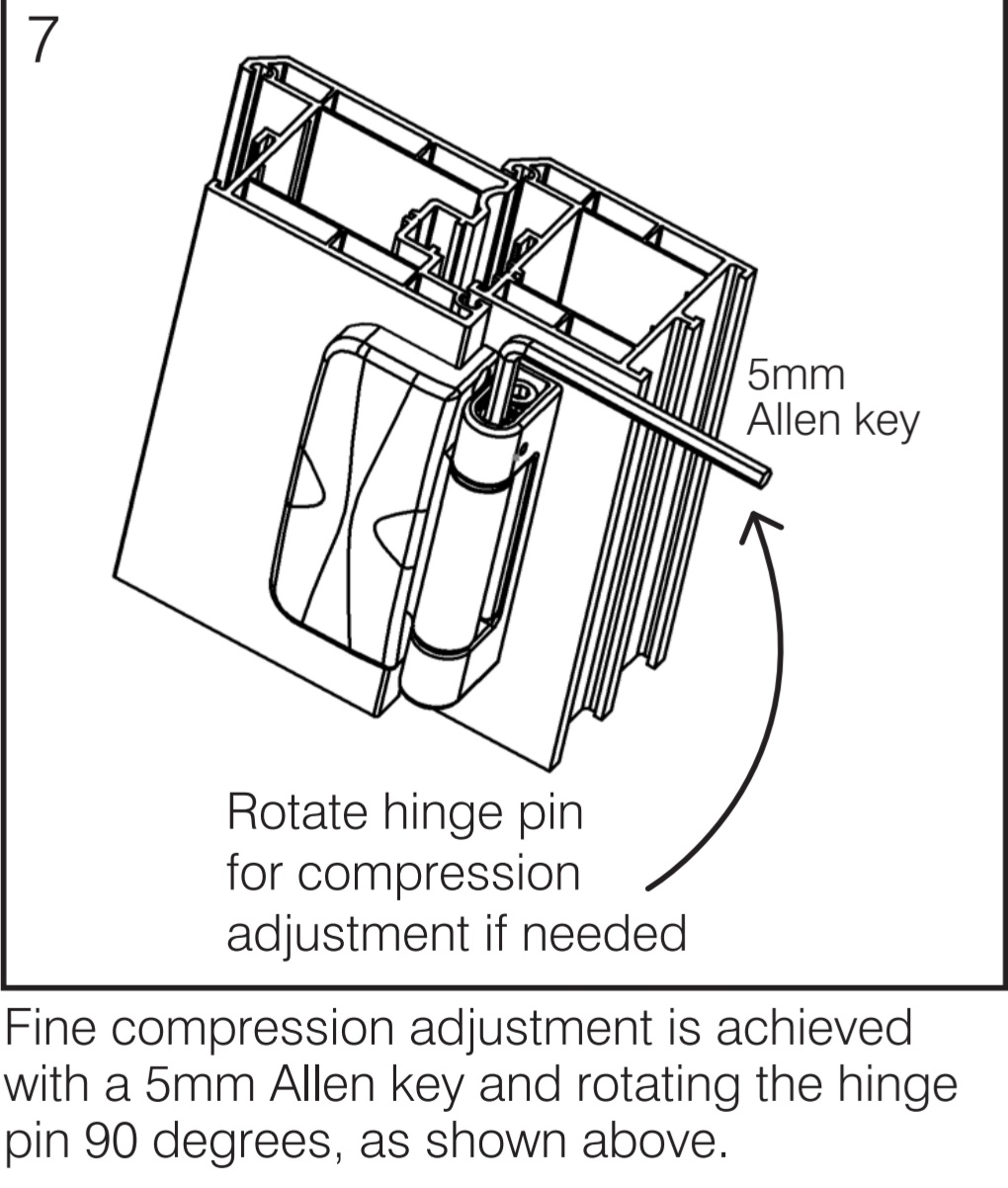 7

5mm
Allen key

Rotate hinge pin
for compression
adjustment if needed

Fine compression adjustment is achieved with a 5mm Allen key and rotating the hinge pin 90 degrees, as shown above.