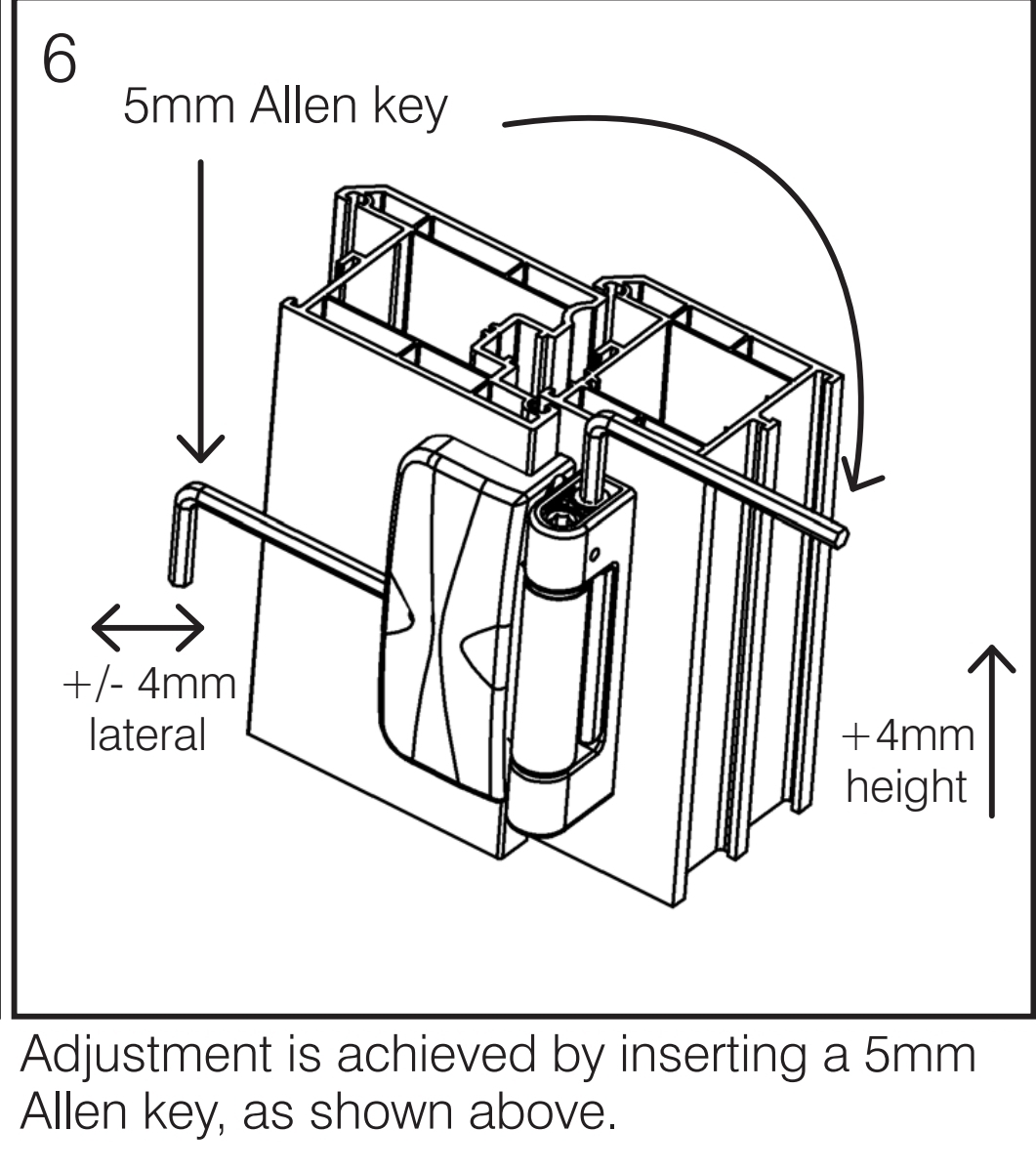 6

5mm Allen key

+/- 4mm
lateral

+4mm
height

Adjustment is achieved by inserting a 5mm Allen key, as shown above.