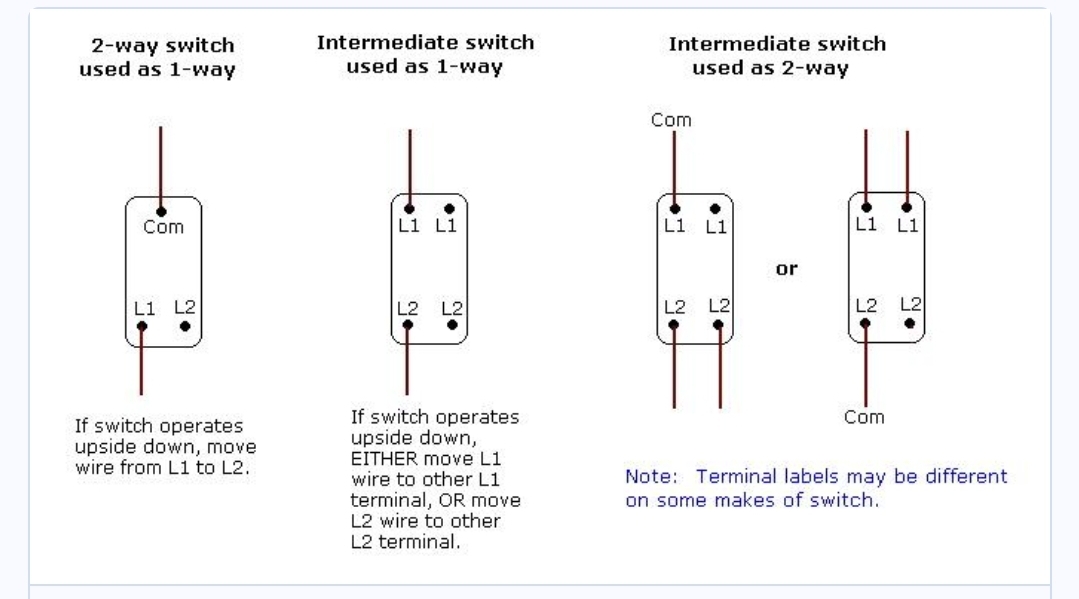 2-way switch used as 1-way

Com

L1 L2

If switch operates upside down, move wire from L1 to L2.

Intermediate switch used as 1-way

L1 L1

L2 L2

If switch operates upside down, EITHER move L1 wire to other L1 terminal, OR move L2 wire to other L2 terminal.

Intermediate switch used as 2-way

Com

L1 L1

L2 L2

or

L1 L1

L2 L2

Com

Note: Terminal labels may be different on some makes of switch.