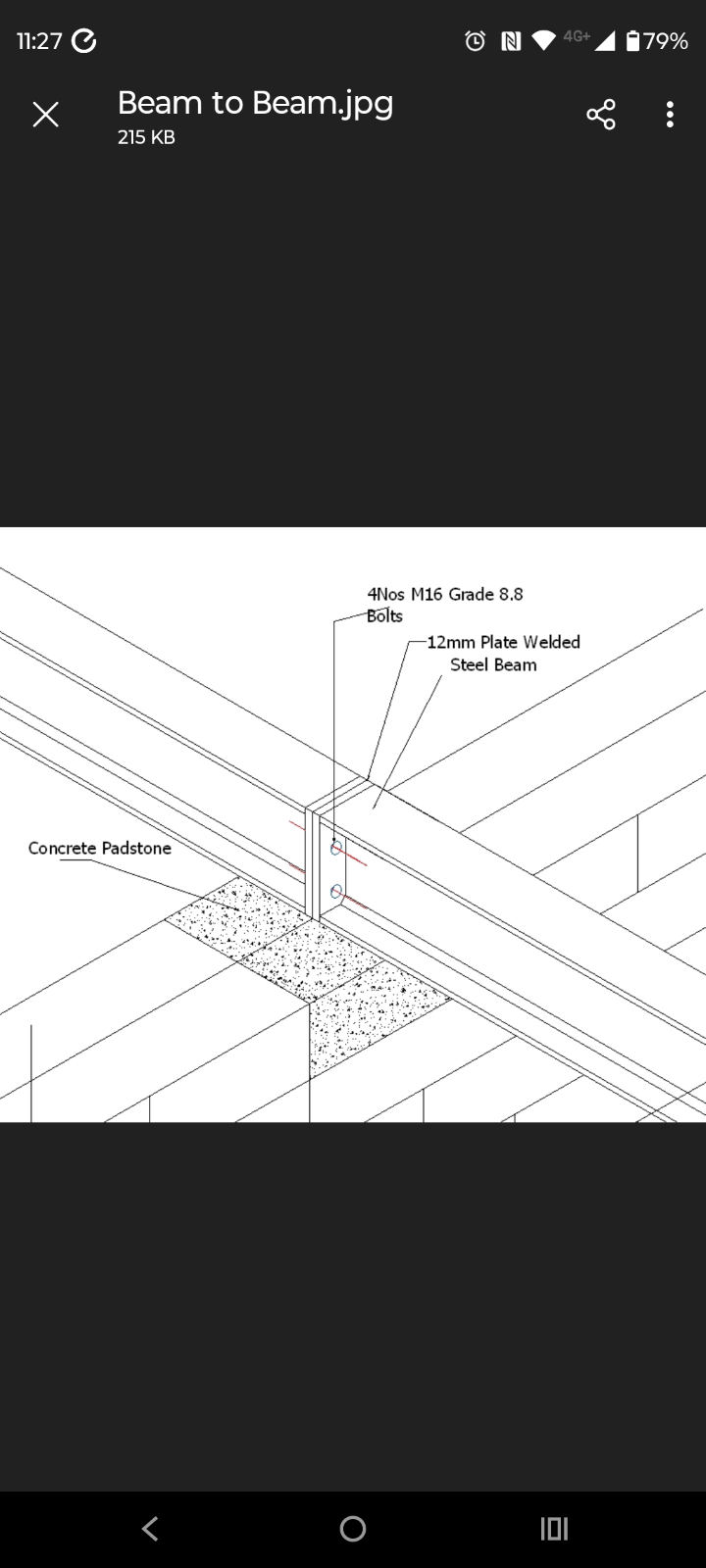 11:27 4G+ 79%

Beam to Beam.jpg
215 KB

4Nos M16 Grade 8.8 Bolts

12mm Plate Welded Steel Beam

Concrete Padstone