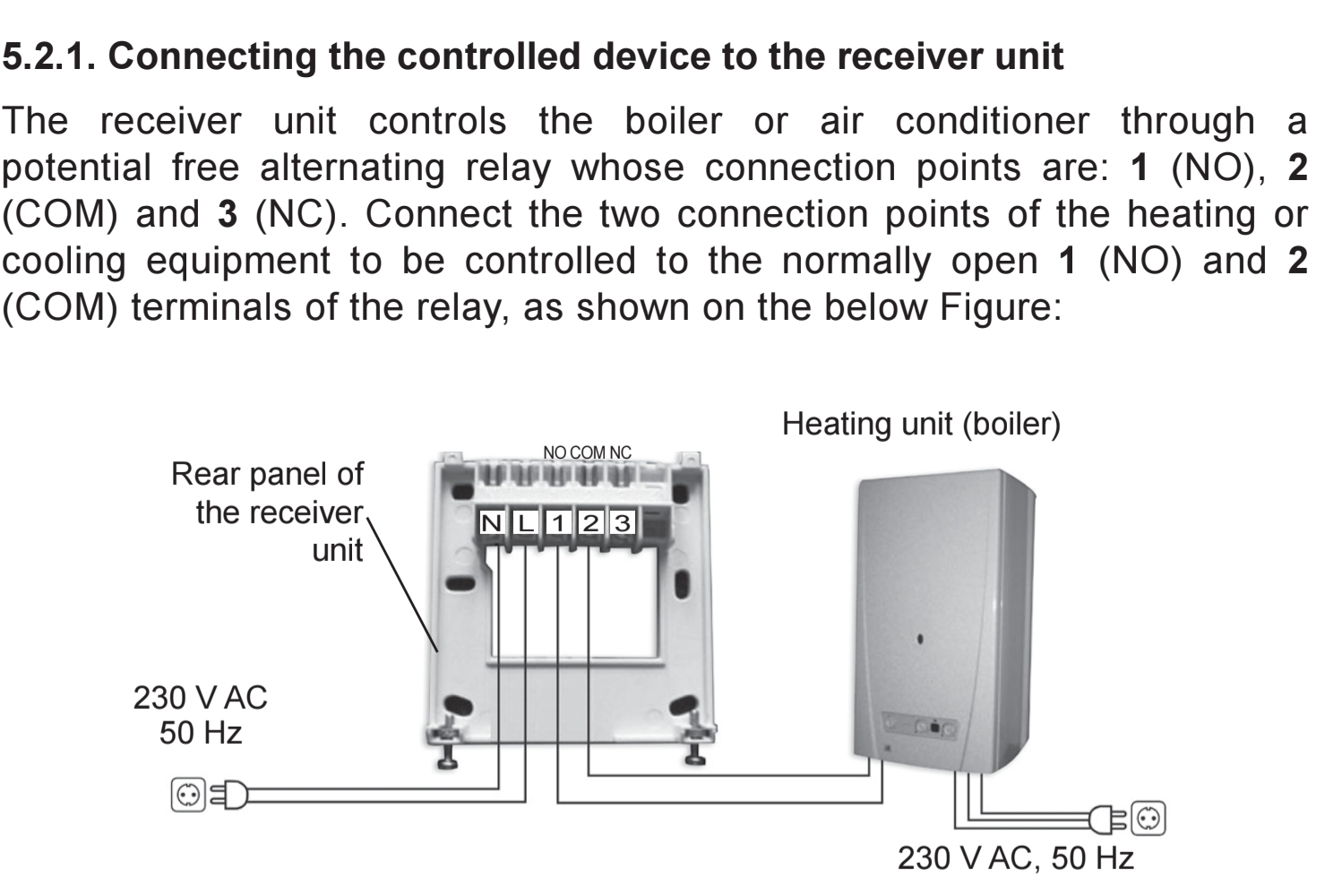 5.2.1. Connecting the controlled device to the receiver unit

The receiver unit controls the boiler or air conditioner through a potential free alternating relay whose connection points are: 1 (NO), 2 (COM) and 3 (NC). Connect the two connection points of the heating or cooling equipment to be controlled to the normally open 1 (NO) and 2 (COM) terminals of the relay, as shown on the below Figure:

Heating unit (boiler)

Rear panel of the receiver unit

NO COM NC

N L 1 2 3

230 V AC
50 Hz

230 V AC, 50 Hz