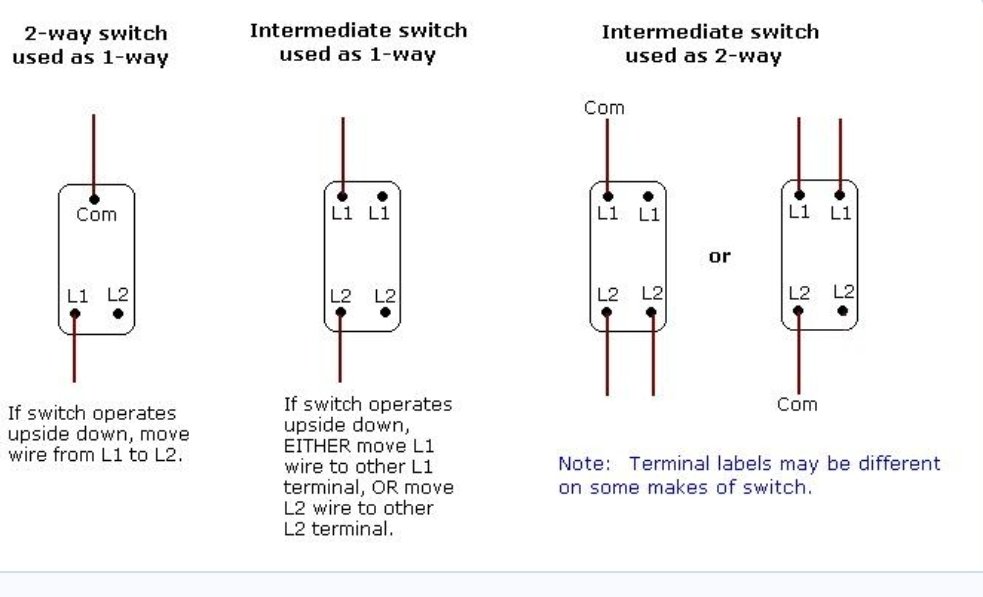 2-way switch used as 1-way

Com

L1 L2

If switch operates upside down, move wire from L1 to L2.

Intermediate switch used as 1-way

L1 L1

L2 L2

If switch operates upside down, EITHER move L1 wire to other L1 terminal, OR move L2 wire to other L2 terminal.

Intermediate switch used as 2-way

Com

L1 L1

L2 L2

or

L1 L1

L2 L2

Com

Note: Terminal labels may be different on some makes of switch.