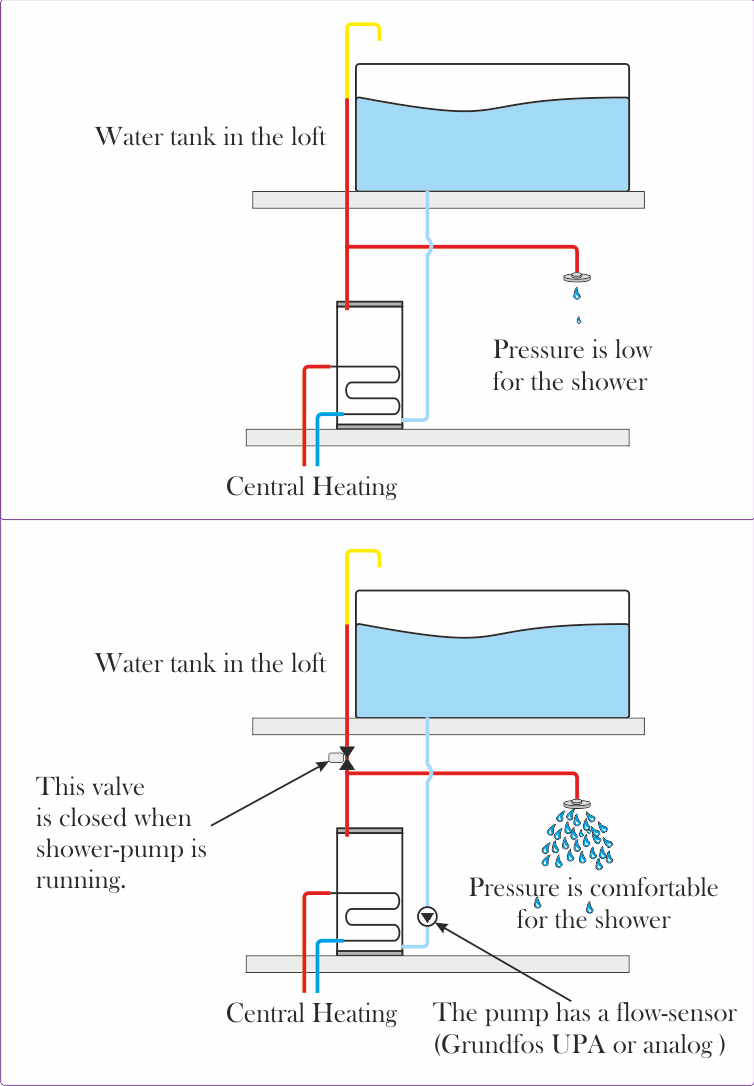 Water tank in the loft

Pressure is low
for the shower

Central Heating

Water tank in the loft

This valve
is closed when
shower-pump is
running.

Pressure is comfortable
for the shower

Central Heating

The pump has a flow-sensor
(Grundfos UPA or analog )