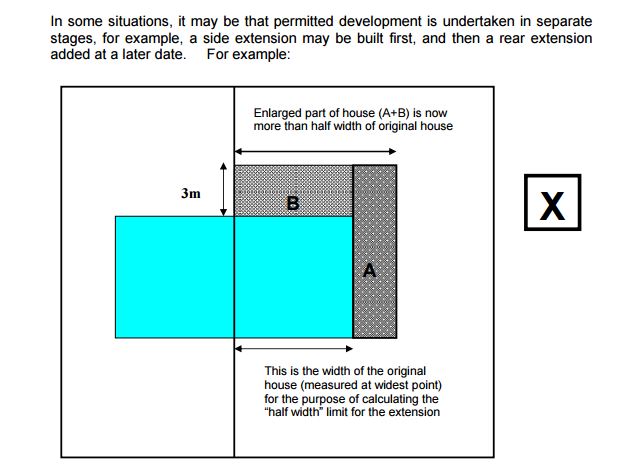 In some situations, it may be that permitted development is undertaken in separate stages, for example, a side extension may be built first, and then a rear extension added at a later date. For example:

Enlarged part of house (A+B) is now more than half width of original house

3m

B

A

X

This is the width of the original house (measured at widest point) for the purpose of calculating the "half width" limit for the extension