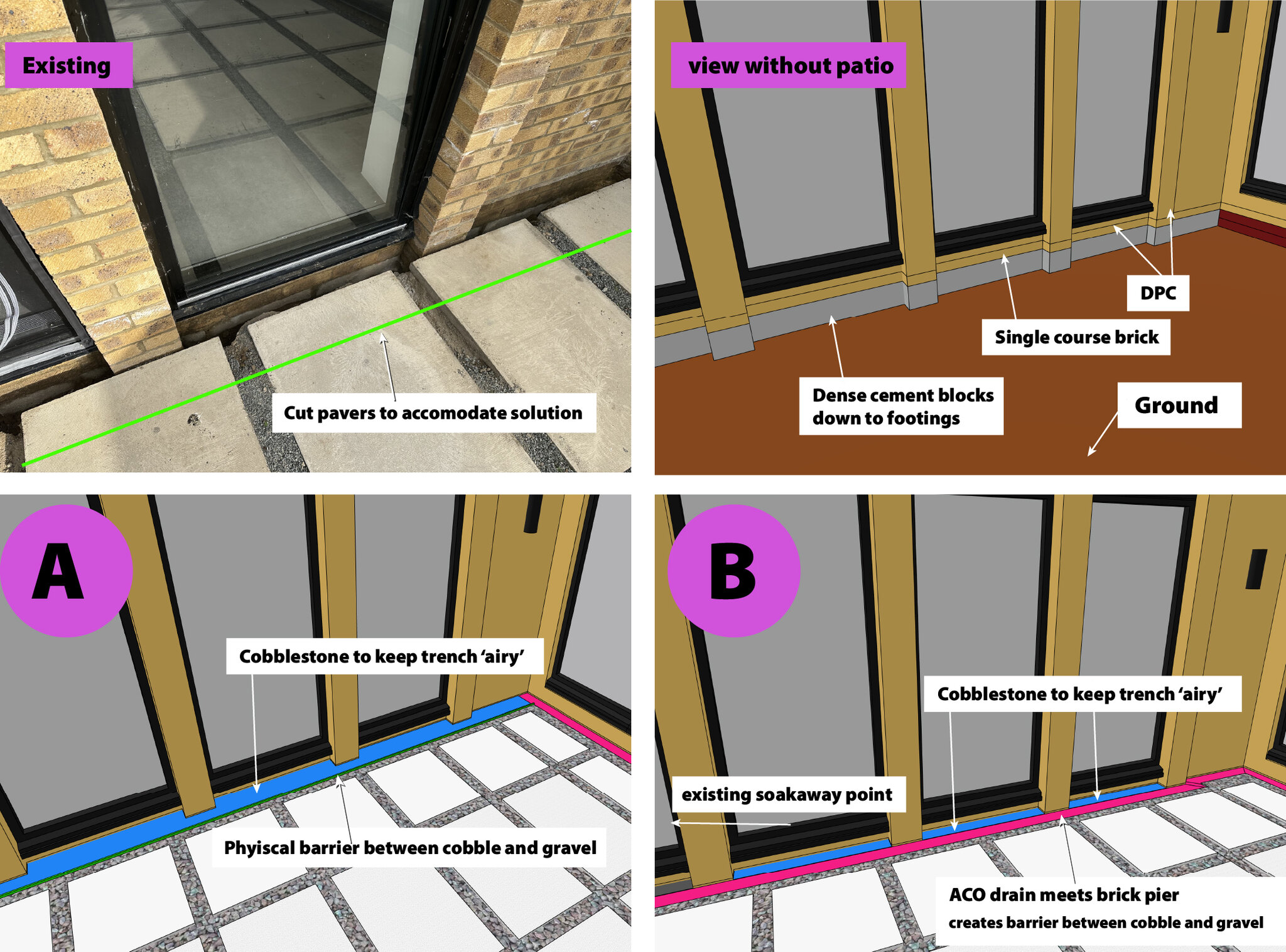 Existing

Cut pavers to accomodate solution

view without patio

DPC

Single course brick

Dense cement blocks down to footings

Ground

A

Cobblestone to keep trench 'airy'

Phyiscal barrier between cobble and gravel

B

Cobblestone to keep trench 'airy'

existing soakaway point

ACO drain meets brick pier
creates barrier between cobble and gravel