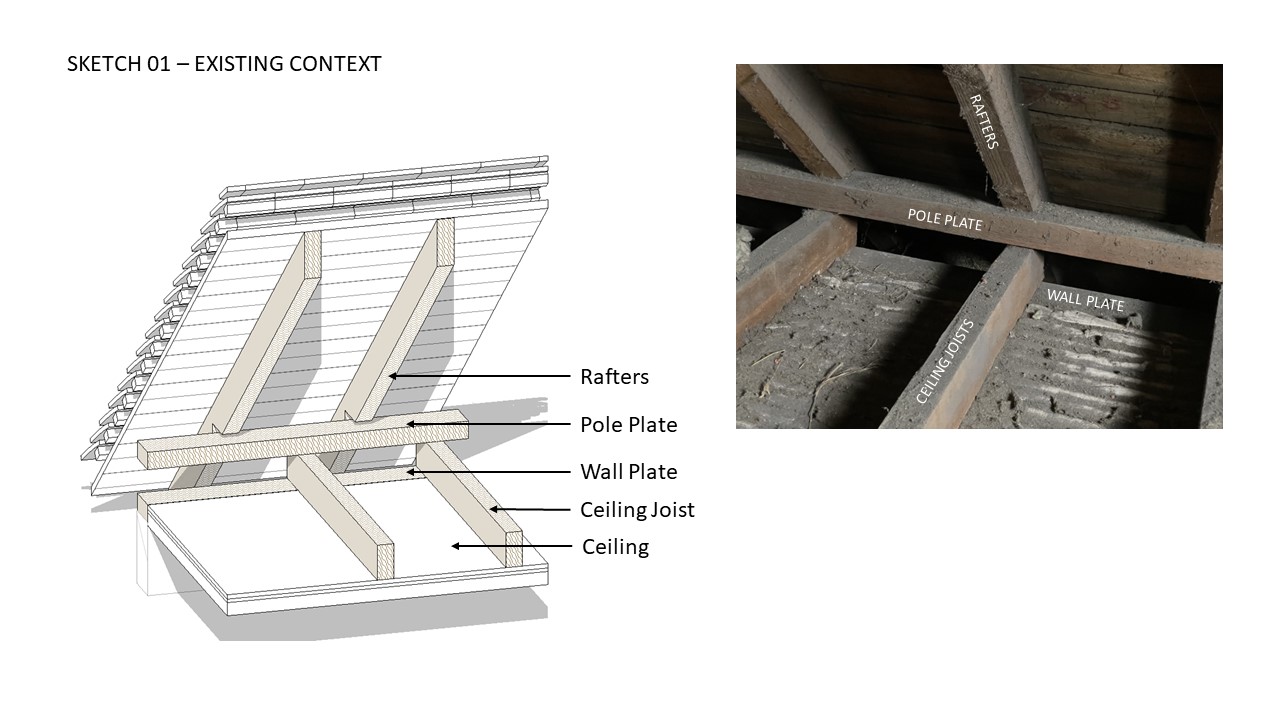 SKETCH 01 – EXISTING CONTEXT

Rafters

Pole Plate

Wall Plate

Ceiling Joist

Ceiling

RAFTERS

POLE PLATE

WALL PLATE

CEILING JOISTS