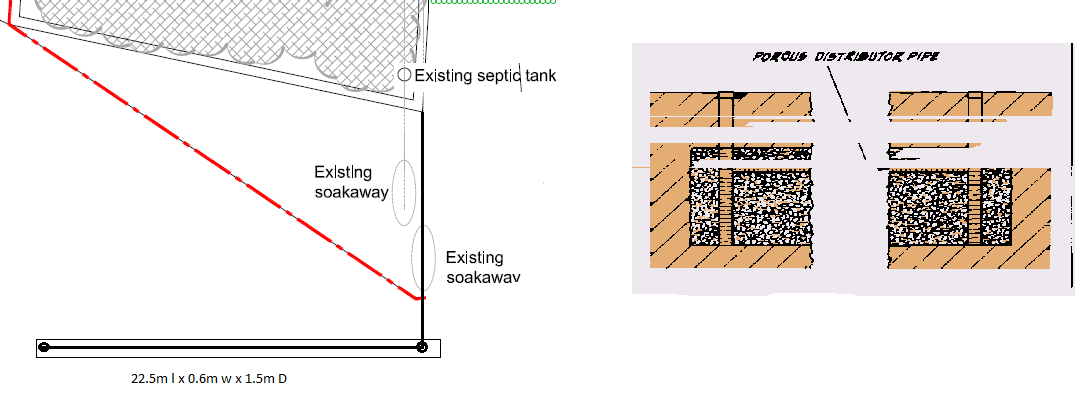 Existing septic tank

Existing soakaway

Existing soakaway

22.5m l x 0.6m w x 1.5m D

POROUS DISTRIBUTOR PIPE