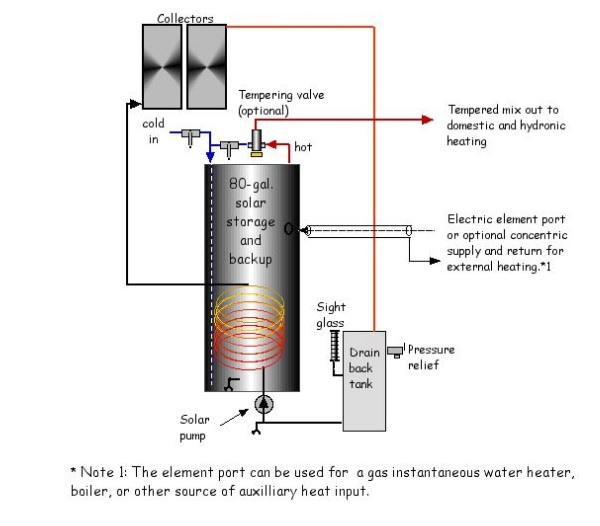 Collectors

Tempering valve (optional)

Tempered mix out to domestic and hydronic heating

cold in

hot

80-gal. solar storage and backup

Electric element port or optional concentric supply and return for external heating.*1

Sight glass

Drain back tank

Pressure relief

Solar pump

* Note 1: The element port can be used for a gas instantaneous water heater, boiler, or other source of auxilliary heat input.