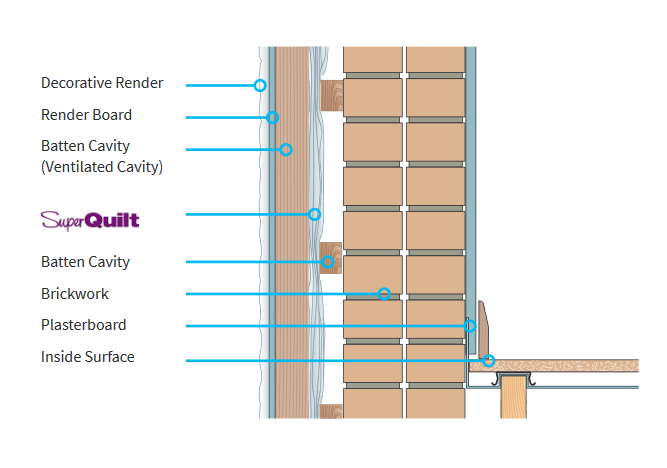 Decorative Render
Render Board
Batten Cavity
(Ventilated Cavity)
SuperQuilt
Batten Cavity
Brickwork
Plasterboard
Inside Surface