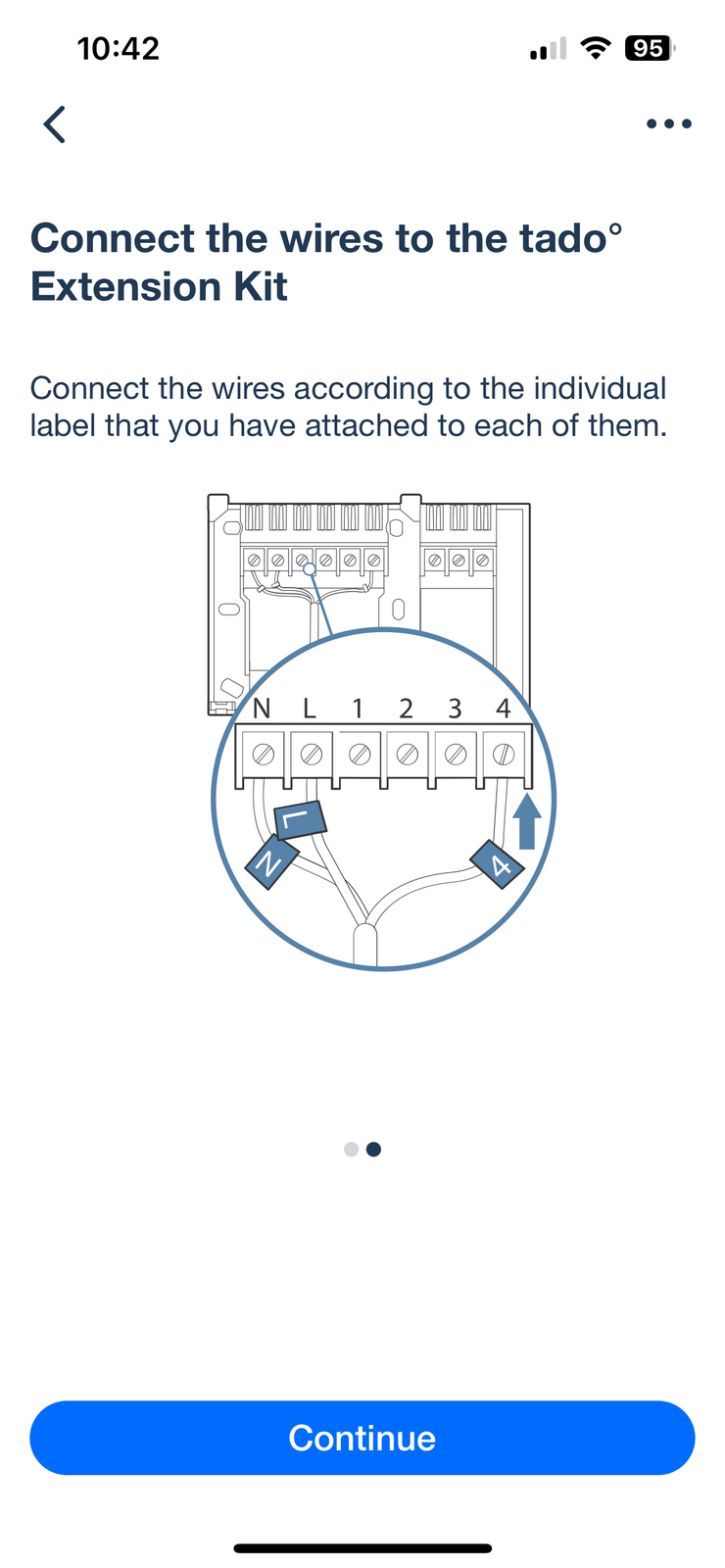 10:42

95

Connect the wires to the tado° Extension Kit

Connect the wires according to the individual label that you have attached to each of them.

N L 1 2 3 4

L

N

4

Continue