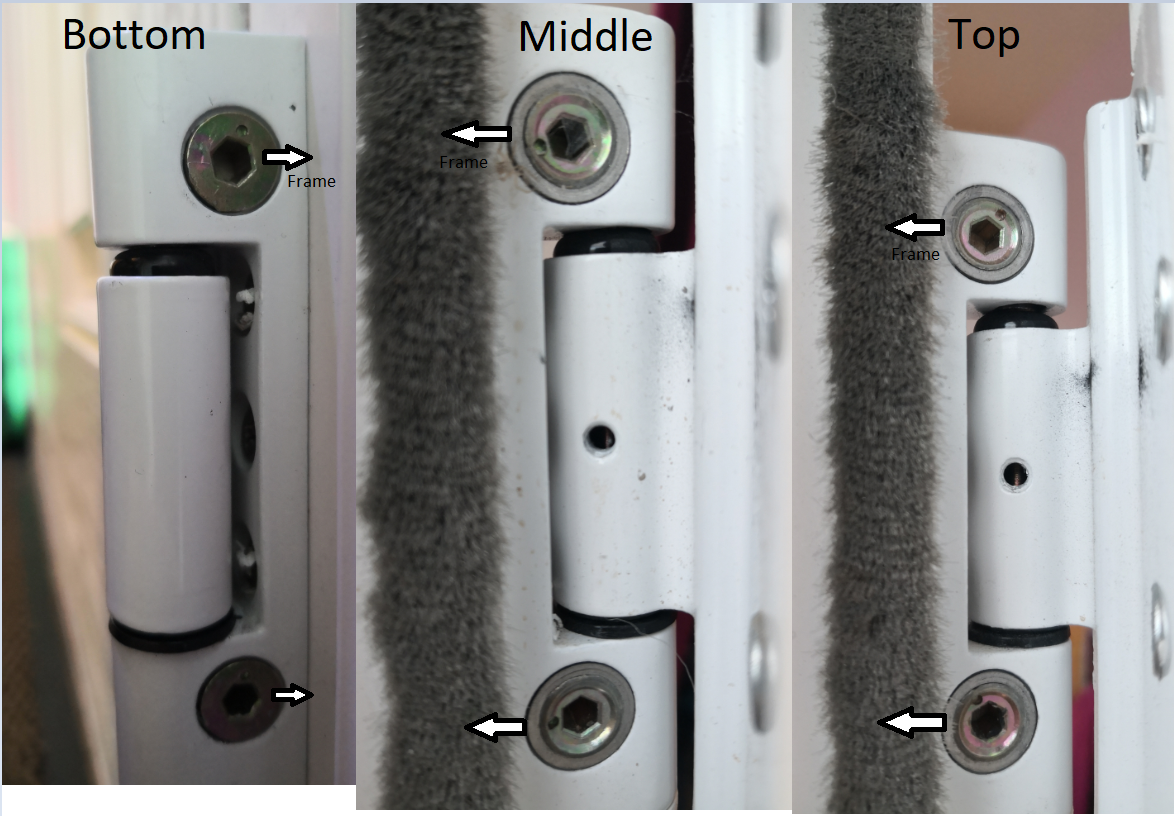 Bottom

Frame

Middle

Frame

Top

Frame