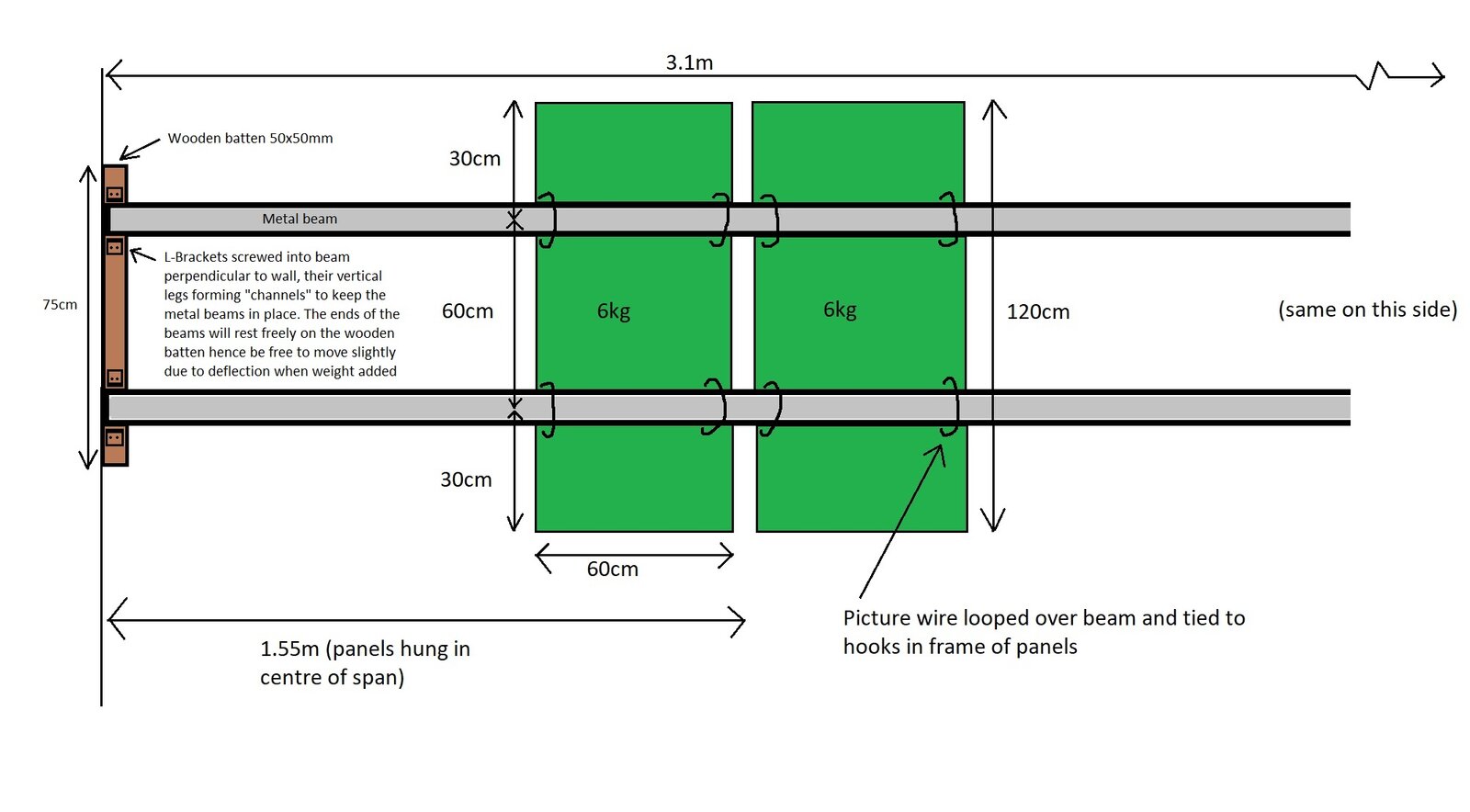 3.1m

Wooden batten 50x50mm

30cm

Metal beam

L-Brackets screwed into beam perpendicular to wall, their vertical legs forming "channels" to keep the metal beams in place. The ends of the beams will rest freely on the wooden batten hence be free to move slightly due to deflection when weight added

75cm

60cm

6kg

6kg

120cm

(same on this side)

30cm

60cm

1.55m (panels hung in centre of span)

Picture wire looped over beam and tied to hooks in frame of panels