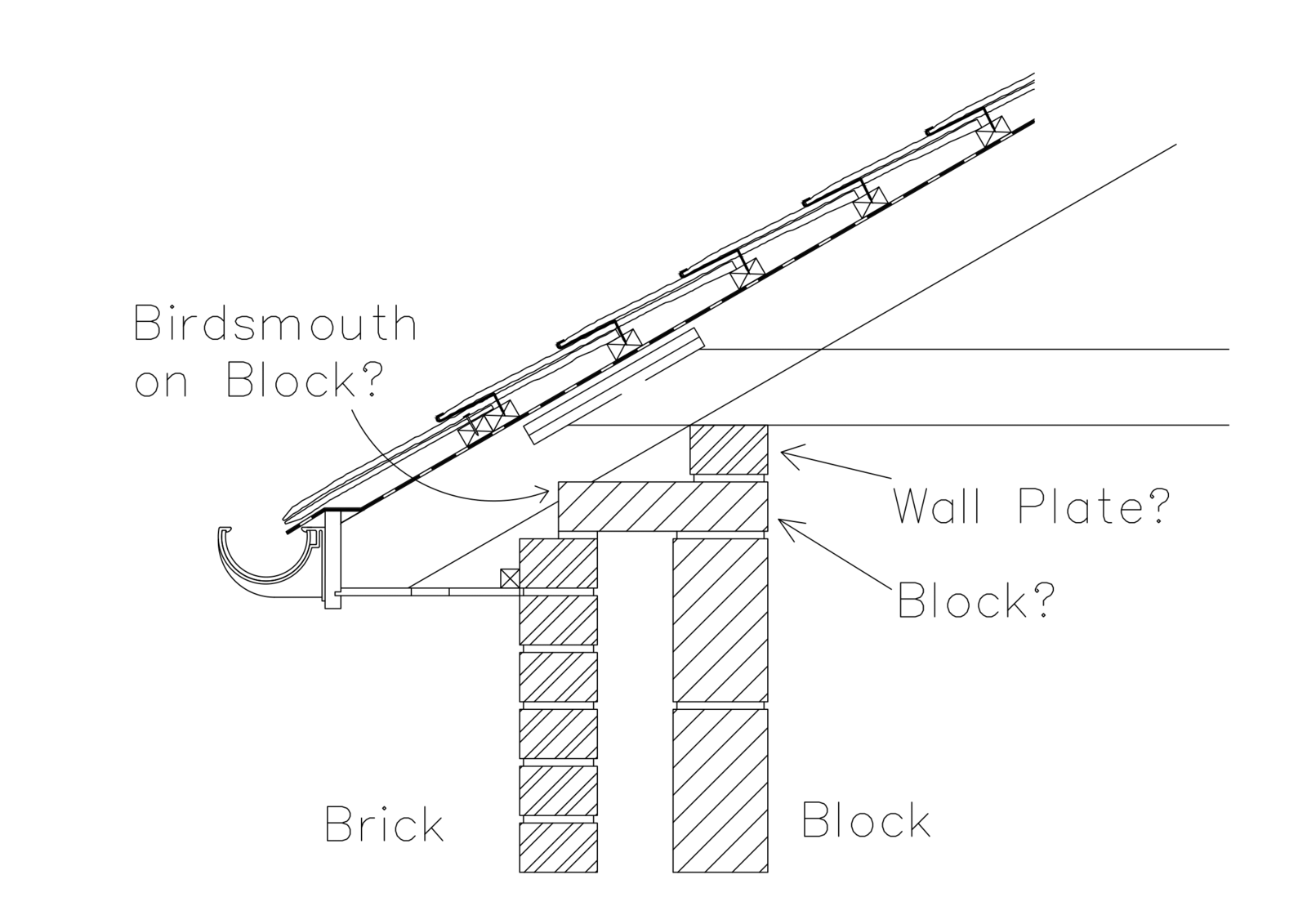 Birdsmouth on Block?

Wall Plate?

Block?

Brick

Block