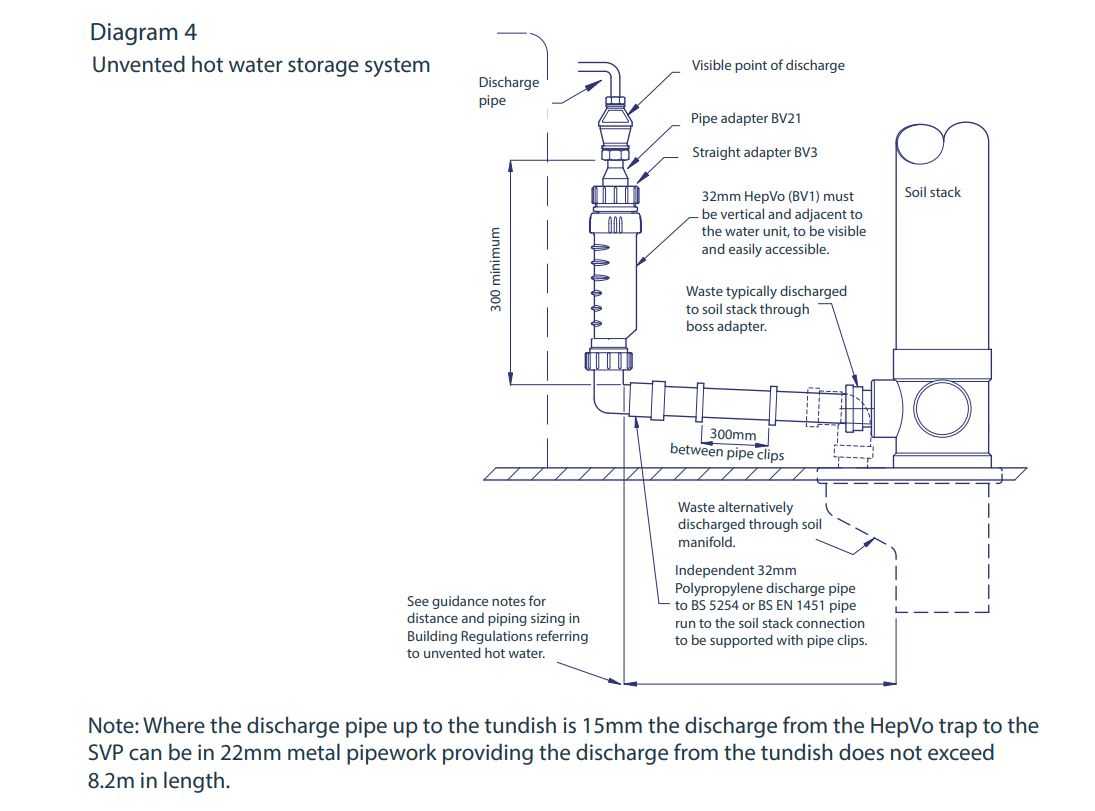 Diagram 4
Unvented hot water storage system

Discharge pipe

Visible point of discharge

Pipe adapter BV21

Straight adapter BV3

32mm HepVo (BV1) must be vertical and adjacent to the water unit, to be visible and easily accessible.

Soil stack

300 minimum

Waste typically discharged to soil stack through boss adapter.

300mm between pipe clips

Waste alternatively discharged through soil manifold.

Independent 32mm Polypropylene discharge pipe to BS 5254 or BS EN 1451 pipe run to the soil stack connection to be supported with pipe clips.

See guidance notes for distance and piping sizing in Building Regulations referring to unvented hot water.

Note: Where the discharge pipe up to the tundish is 15mm the discharge from the HepVo trap to the SVP can be in 22mm metal pipework providing the discharge from the tundish does not exceed 8.2m in length.