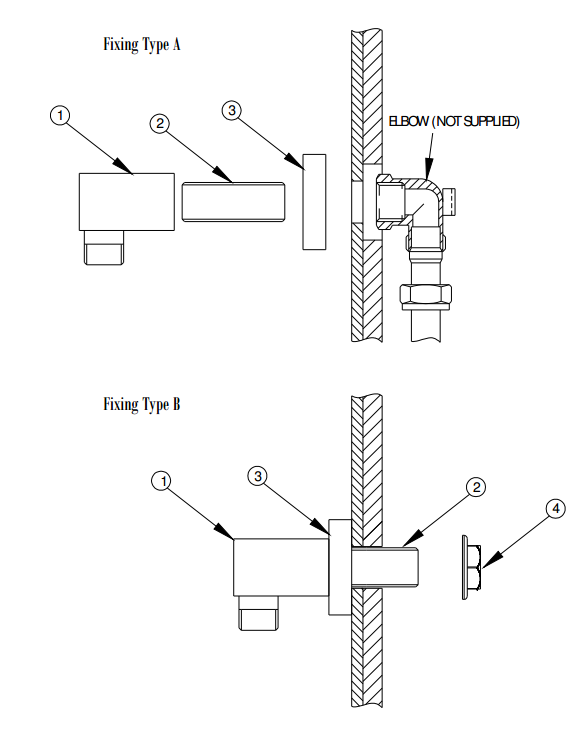 Fixing Type A

1

2

3

ELBOW (NOT SUPPLIED)

Fixing Type B

1

3

2

4