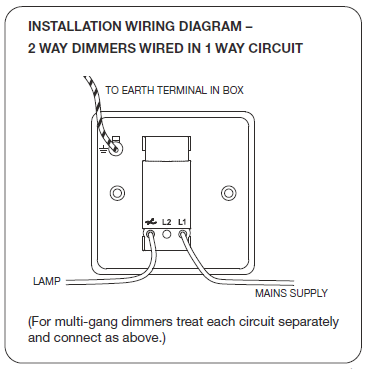 INSTALLATION WIRING DIAGRAM –
2 WAY DIMMERS WIRED IN 1 WAY CIRCUIT

TO EARTH TERMINAL IN BOX

L2 L1

LAMP

MAINS SUPPLY

(For multi-gang dimmers treat each circuit separately and connect as above.)