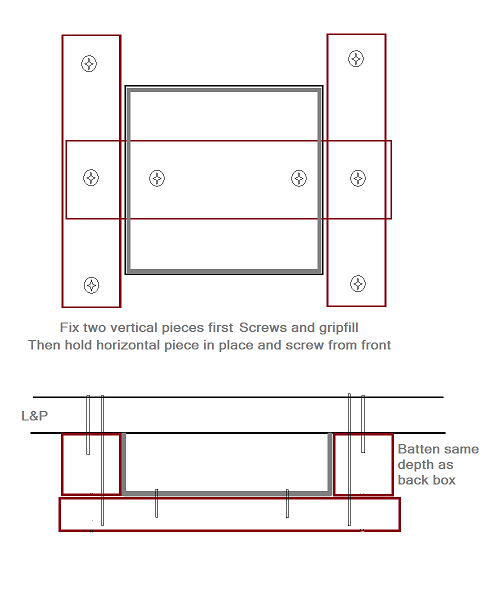 Fix two vertical pieces first Screws and gripfill
Then hold horizontal piece in place and screw from front

L&P

Batten same depth as back box