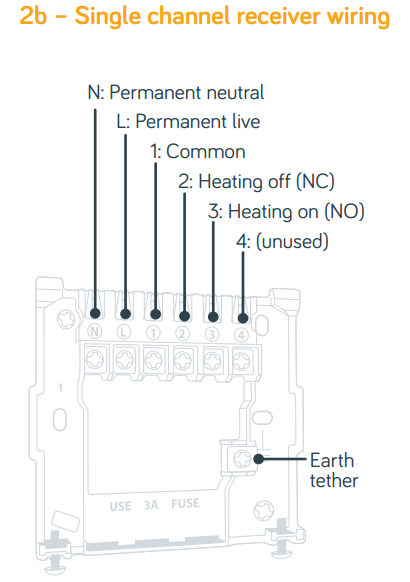 2b – Single channel receiver wiring

N: Permanent neutral
L: Permanent live
1: Common
2: Heating off (NC)
3: Heating on (NO)
4: (unused)

N L 1 2 3 4

1

Earth tether

USE 3A FUSE