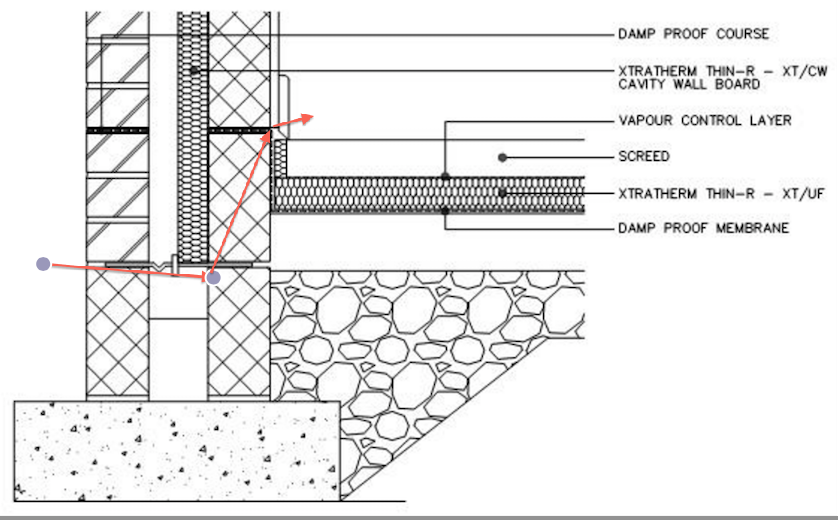 DAMP PROOF COURSE

XTRATHERM THIN-R - XT/CW
CAVITY WALL BOARD

VAPOUR CONTROL LAYER

SCREED

XTRATHERM THIN-R - XT/UF

DAMP PROOF MEMBRANE