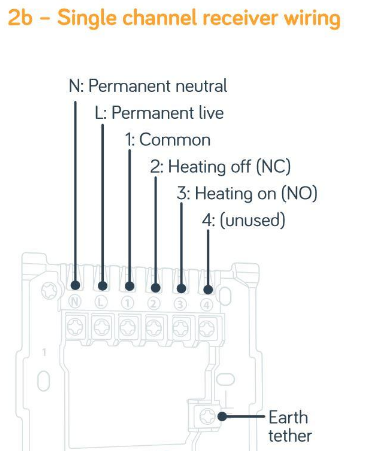 2b – Single channel receiver wiring

N: Permanent neutral

L: Permanent live

1: Common

2: Heating off (NC)

3: Heating on (NO)

4: (unused)

N L 1 2 3 4

1

Earth tether