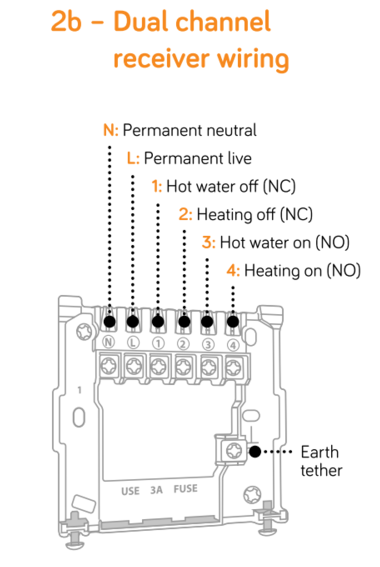 2b – Dual channel receiver wiring

N: Permanent neutral

L: Permanent live

1: Hot water off (NC)

2: Heating off (NC)

3: Hot water on (NO)

4: Heating on (NO)

N L 1 2 3 4

1

Earth tether

USE 3A FUSE