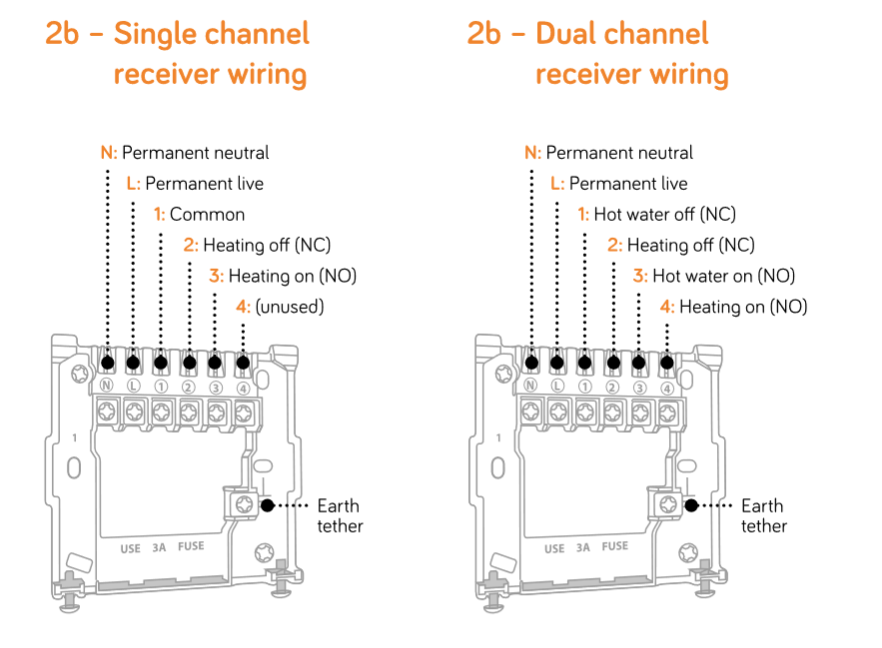 2b – Single channel receiver wiring

N: Permanent neutral
L: Permanent live
1: Common
2: Heating off (NC)
3: Heating on (NO)
4: (unused)

N L 1 2 3 4

1

Earth tether

USE 3A FUSE

2b – Dual channel receiver wiring

N: Permanent neutral
L: Permanent live
1: Hot water off (NC)
2: Heating off (NC)
3: Hot water on (NO)
4: Heating on (NO)

N L 1 2 3 4

1

Earth tether

USE 3A FUSE