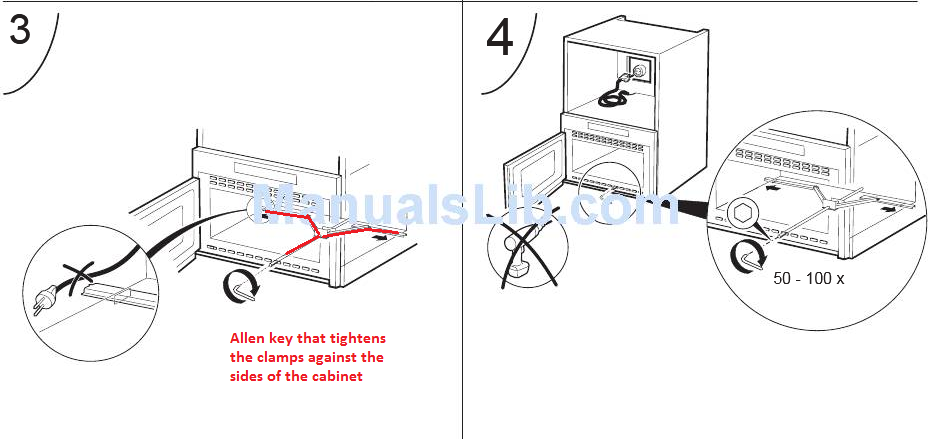 3

ManualsLib.com

Allen key that tightens the clamps against the sides of the cabinet

4

50 - 100 x