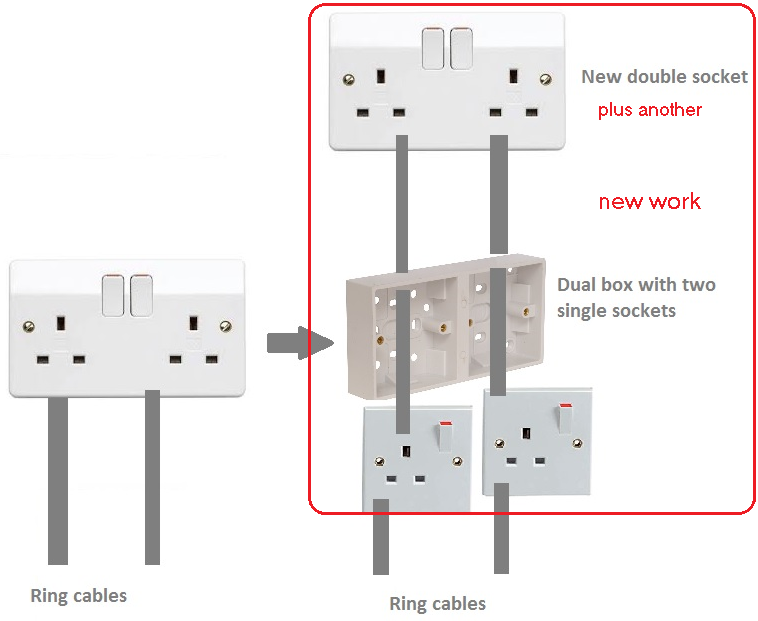 New double socket
plus another

new work

Dual box with two single sockets

Ring cables

Ring cables