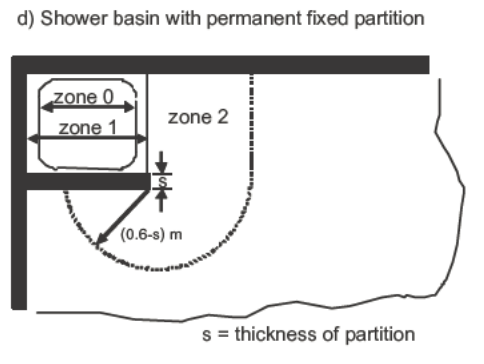 d) Shower basin with permanent fixed partition

zone 0

zone 1

zone 2

s

(0.6-s) m

s = thickness of partition