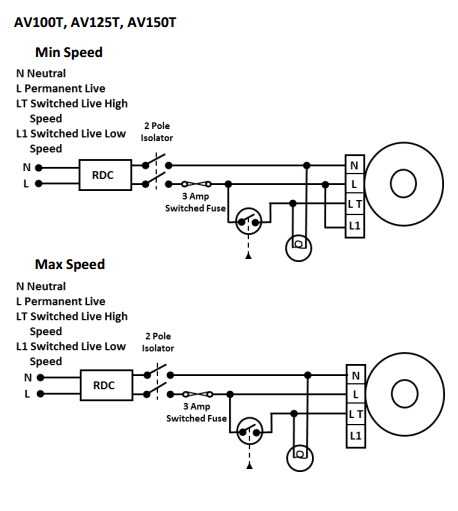 AV100T, AV125T, AV150T

Min Speed

N Neutral
L Permanent Live
LT Switched Live High Speed
L1 Switched Live Low Speed

2 Pole Isolator

N
L
RDC
3 Amp Switched Fuse
N
L
L T
L1

Max Speed

N Neutral
L Permanent Live
LT Switched Live High Speed
L1 Switched Live Low Speed

2 Pole Isolator

N
L
RDC
3 Amp Switched Fuse
N
L
L T
L1